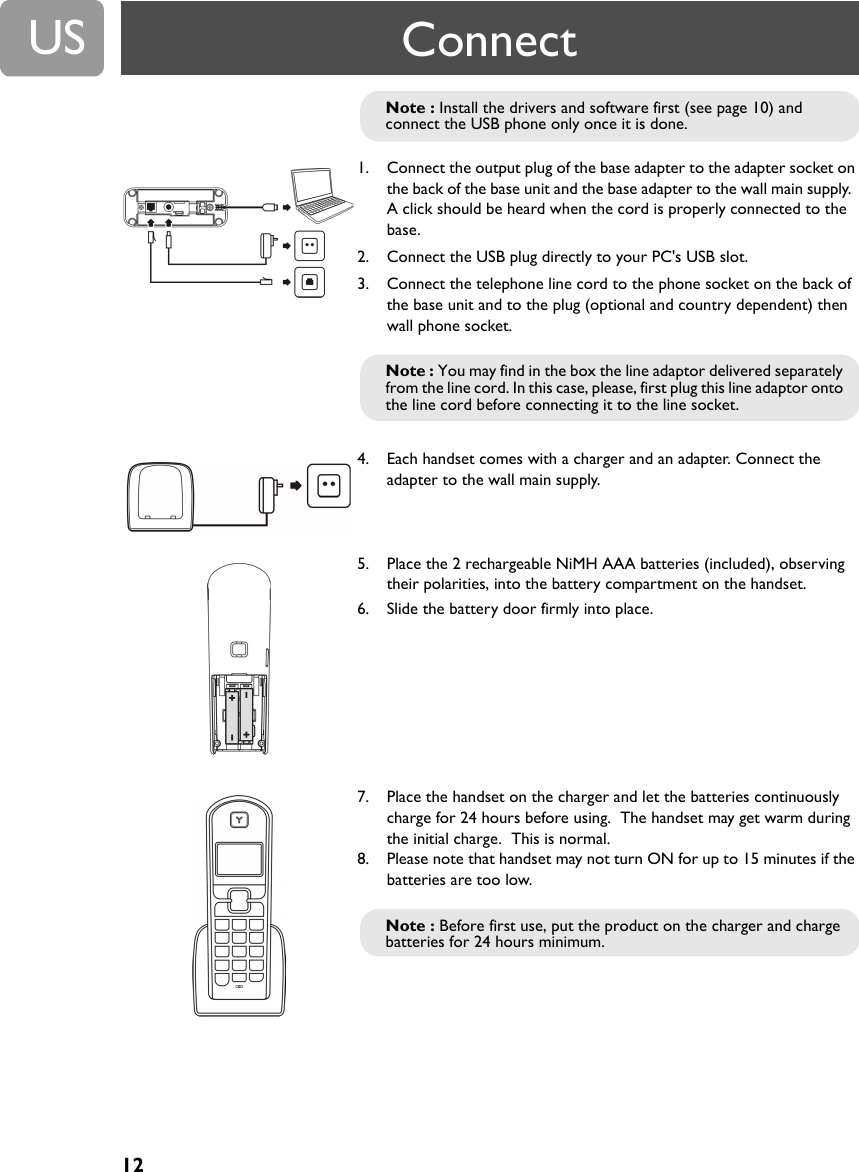 US

Connect

Note : Install the drivers and software first (see page 10) and connect the USB phone only once it is done.

1. Connect the output plug of the base adapter to the adapter socket on the back of the base unit and the base adapter to the wall main supply. A click should be heard when the cord is properly connected to the base.

2. Connect the USB plug directly to your PC's USB slot.

3. Connect the telephone line cord to the phone socket on the back of the base unit and to the plug (optional and country dependent) then wall phone socket.

Note : You may find in the box the line adaptor delivered separately from the line cord. In this case, please, first plug this line adaptor onto the line cord before connecting it to the line socket.

4. Each handset comes with a charger and an adapter. Connect the adapter to the wall main supply.

5. Place the 2 rechargeable NiMH AAA batteries (included), observing their polarities, into the battery compartment on the handset.

6. Slide the battery door firmly into place.

7. Place the handset on the charger and let the batteries continuously charge for 24 hours before using. The handset may get warm during the initial charge. This is normal.

8. Please note that handset may not turn ON for up to 15 minutes if the batteries are too low.

Note : Before first use, put the product on the charger and charge batteries for 24 hours minimum.

12