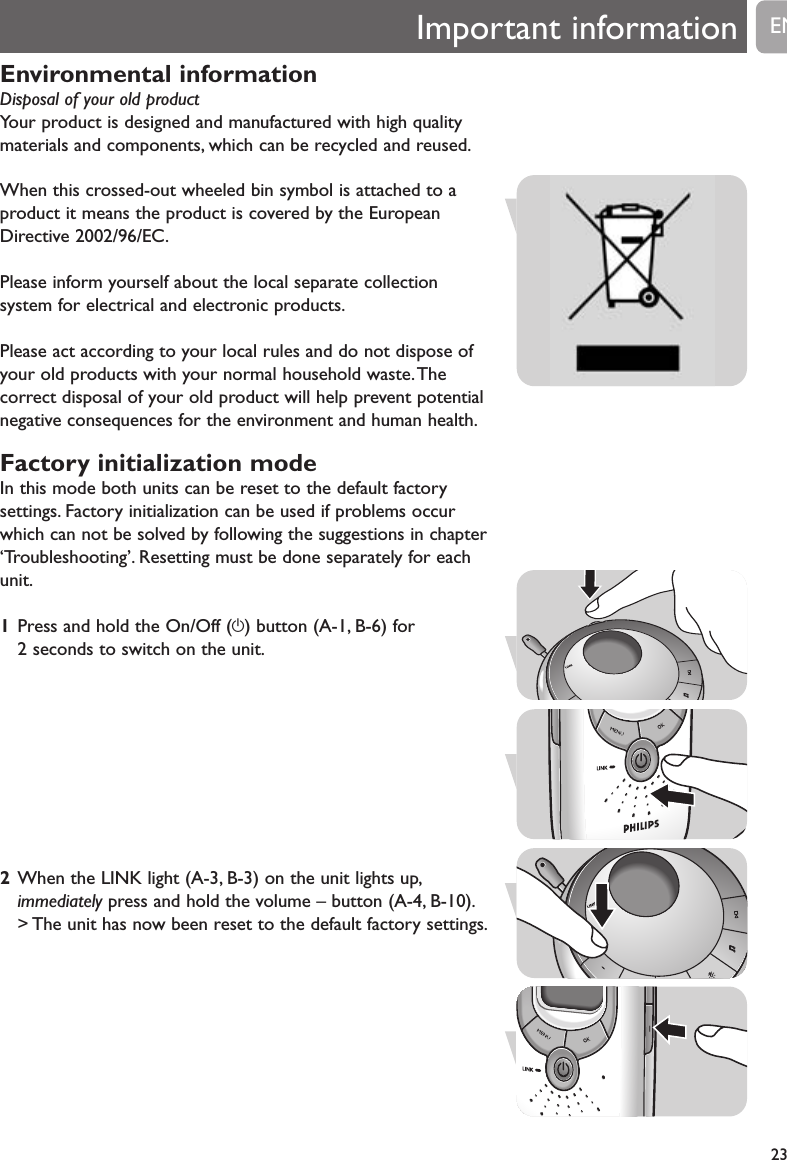 Important information

EN

Environmental information
Disposal of your old product
Your product is designed and manufactured with high quality materials and components, which can be recycled and reused.

When this crossed-out wheeled bin symbol is attached to a product it means the product is covered by the European Directive 2002/96/EC.

Please inform yourself about the local separate collection system for electrical and electronic products.

Please act according to your local rules and do not dispose of your old products with your normal household waste. The correct disposal of your old product will help prevent potential negative consequences for the environment and human health.

Factory initialization mode
In this mode both units can be reset to the default factory settings. Factory initialization can be used if problems occur which can not be solved by following the suggestions in chapter 'Troubleshooting'. Resetting must be done separately for each unit.

1 Press and hold the On/Off (⏻) button (A-1, B-6) for 2 seconds to switch on the unit.

MENU OK
LINK
PHILIPS

2 When the LINK light (A-3, B-3) on the unit lights up, immediately press and hold the volume – button (A-4, B-10).
> The unit has now been reset to the default factory settings.

MENU OK
LINK

23