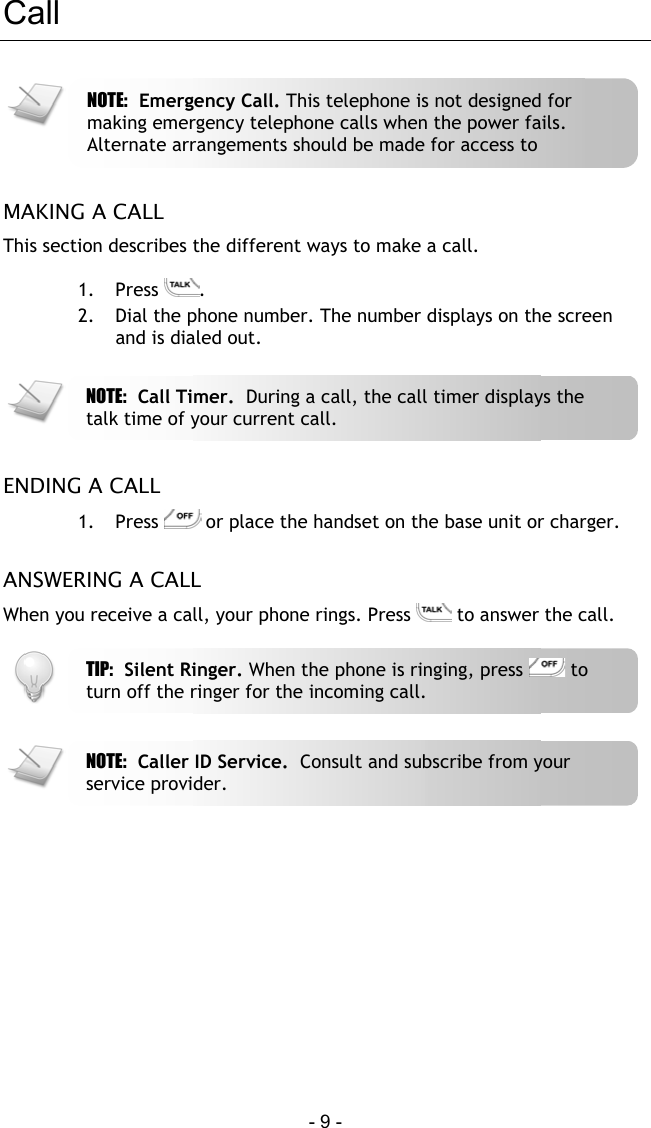 Call

NOTE: Emergency Call. This telephone is not designed for making emergency telephone calls when the power fails. Alternate arrangements should be made for access to

MAKING A CALL

This section describes the different ways to make a call.

1. Press TALK.
2. Dial the phone number. The number displays on the screen and is dialed out.

NOTE: Call Timer. During a call, the call timer displays the talk time of your current call.

ENDING A CALL

1. Press OFF or place the handset on the base unit or charger.

ANSWERING A CALL

When you receive a call, your phone rings. Press TALK to answer the call.

TIP: Silent Ringer. When the phone is ringing, press OFF to turn off the ringer for the incoming call.

NOTE: Caller ID Service. Consult and subscribe from your service provider.

- 9 -