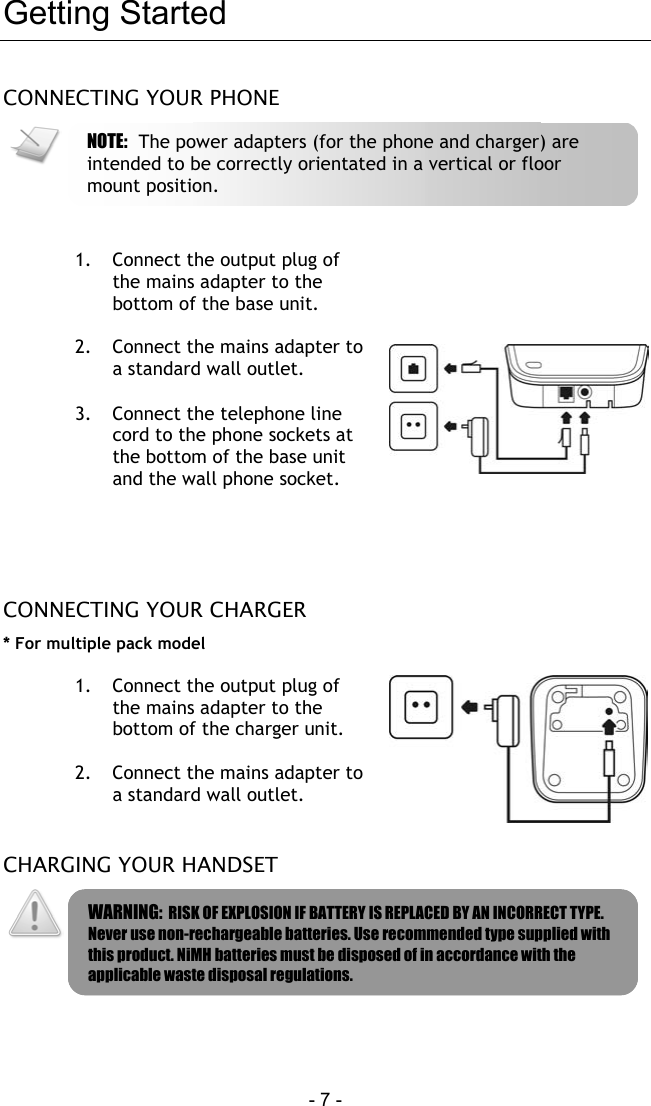 Getting Started

CONNECTING YOUR PHONE

NOTE: The power adapters (for the phone and charger) are intended to be correctly orientated in a vertical or floor mount position.

1. Connect the output plug of the mains adapter to the bottom of the base unit.

2. Connect the mains adapter to a standard wall outlet.

3. Connect the telephone line cord to the phone sockets at the bottom of the base unit and the wall phone socket.

CONNECTING YOUR CHARGER

* For multiple pack model

1. Connect the output plug of the mains adapter to the bottom of the charger unit.

2. Connect the mains adapter to a standard wall outlet.

CHARGING YOUR HANDSET

WARNING: RISK OF EXPLOSION IF BATTERY IS REPLACED BY AN INCORRECT TYPE. Never use non-rechargeable batteries. Use recommended type supplied with this product. NiMH batteries must be disposed of in accordance with the applicable waste disposal regulations.

- 7 -