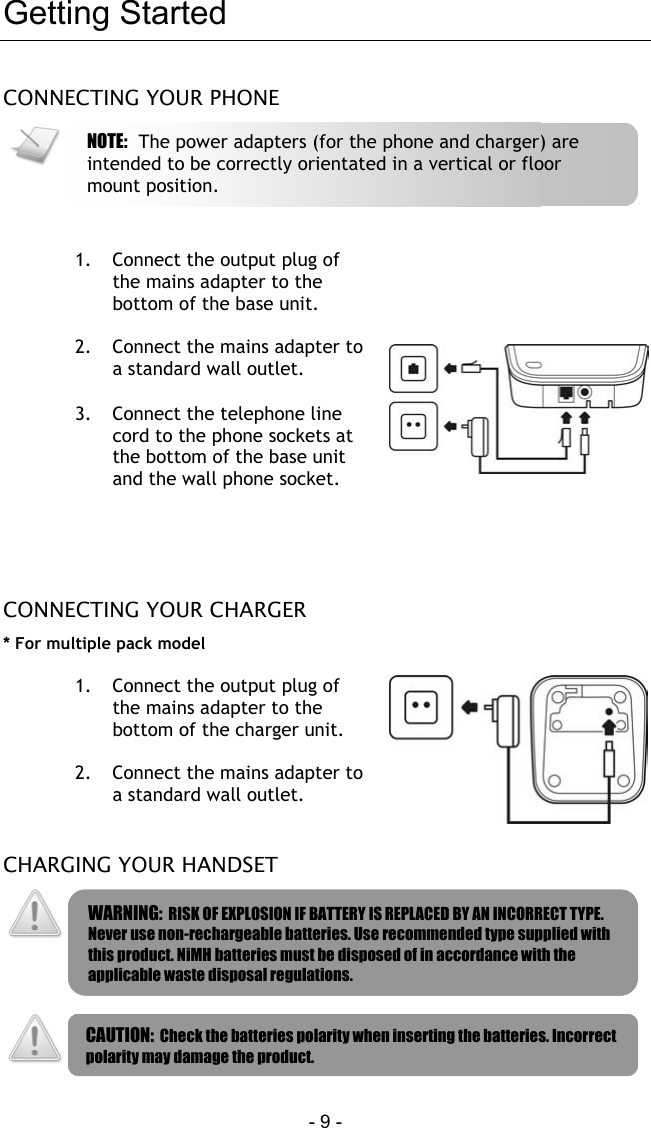 Getting Started

CONNECTING YOUR PHONE

NOTE: The power adapters (for the phone and charger) are intended to be correctly orientated in a vertical or floor mount position.

1. Connect the output plug of the mains adapter to the bottom of the base unit.

2. Connect the mains adapter to a standard wall outlet.

3. Connect the telephone line cord to the phone sockets at the bottom of the base unit and the wall phone socket.

CONNECTING YOUR CHARGER

* For multiple pack model

1. Connect the output plug of the mains adapter to the bottom of the charger unit.

2. Connect the mains adapter to a standard wall outlet.

CHARGING YOUR HANDSET

WARNING: RISK OF EXPLOSION IF BATTERY IS REPLACED BY AN INCORRECT TYPE. Never use non-rechargeable batteries. Use recommended type supplied with this product. NiMH batteries must be disposed of in accordance with the applicable waste disposal regulations.

CAUTION: Check the batteries polarity when inserting the batteries. Incorrect polarity may damage the product.

- 9 -