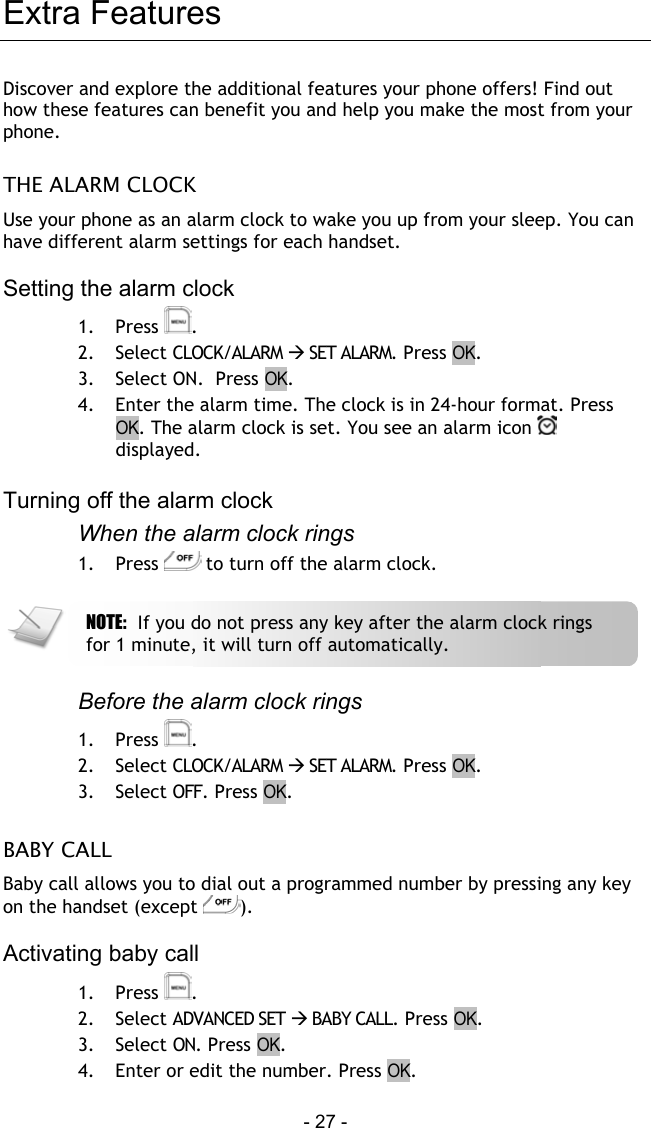 Extra Features

Discover and explore the additional features your phone offers! Find out how these features can benefit you and help you make the most from your phone.

THE ALARM CLOCK

Use your phone as an alarm clock to wake you up from your sleep. You can have different alarm settings for each handset.

Setting the alarm clock

1. Press MENU.
2. Select CLOCK/ALARM → SET ALARM. Press OK.
3. Select ON. Press OK.
4. Enter the alarm time. The clock is in 24-hour format. Press OK. The alarm clock is set. You see an alarm icon displayed.

Turning off the alarm clock

When the alarm clock rings

1. Press OFF to turn off the alarm clock.

NOTE: If you do not press any key after the alarm clock rings for 1 minute, it will turn off automatically.

Before the alarm clock rings

1. Press MENU.
2. Select CLOCK/ALARM → SET ALARM. Press OK.
3. Select OFF. Press OK.

BABY CALL

Baby call allows you to dial out a programmed number by pressing any key on the handset (except OFF).

Activating baby call

1. Press MENU.
2. Select ADVANCED SET → BABY CALL. Press OK.
3. Select ON. Press OK.
4. Enter or edit the number. Press OK.

- 27 -