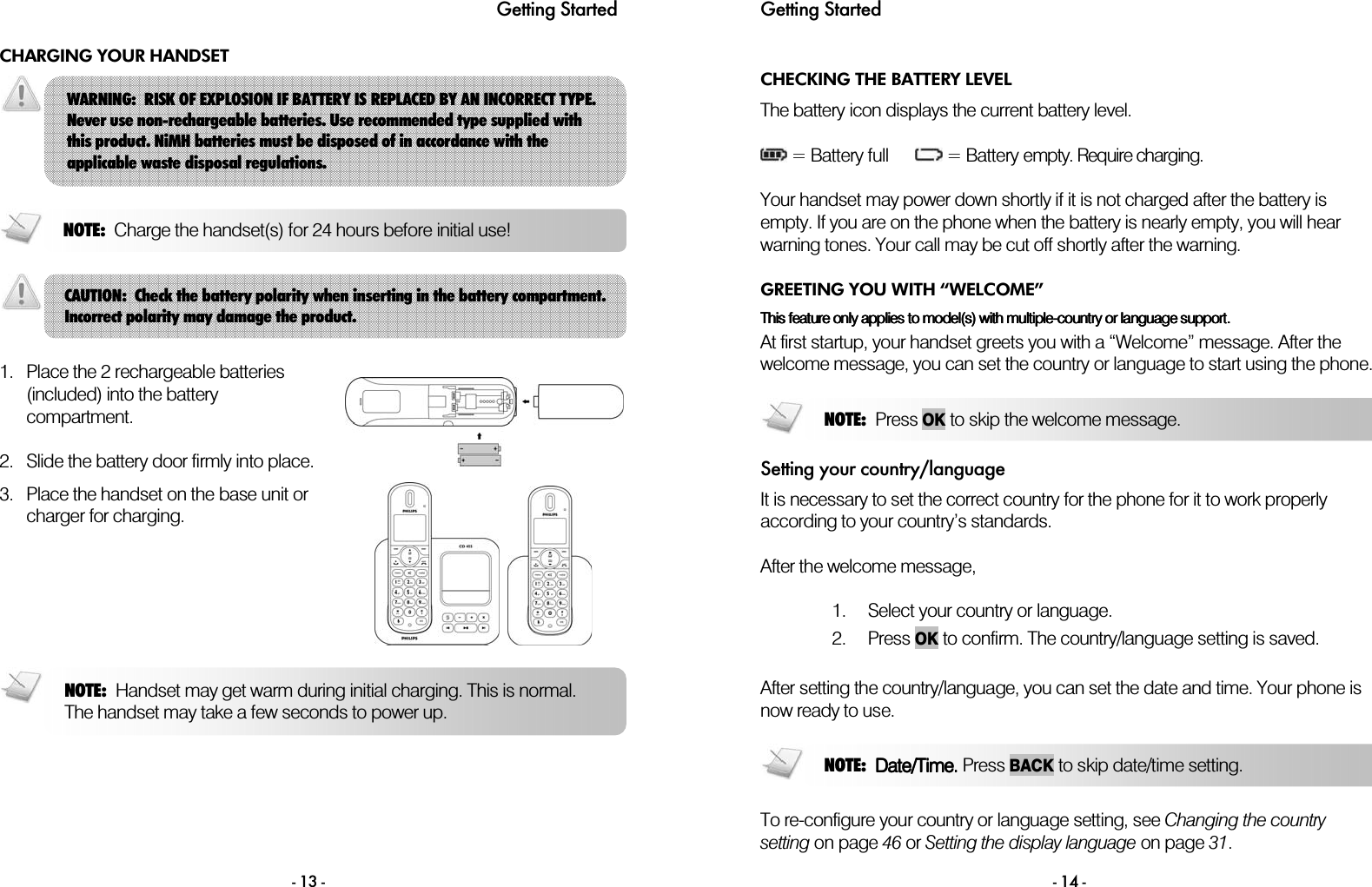 Getting Started

CHARGING YOUR HANDSET

WARNING: RISK OF EXPLOSION IF BATTERY IS REPLACED BY AN INCORRECT TYPE. Never use non-rechargeable batteries. Use recommended type supplied with this product. NiMH batteries must be disposed of in accordance with the applicable waste disposal regulations.

NOTE: Charge the handset(s) for 24 hours before initial use!

CAUTION: Check the battery polarity when inserting in the battery compartment. Incorrect polarity may damage the product.

1. Place the 2 rechargeable batteries (included) into the battery compartment.

2. Slide the battery door firmly into place.

3. Place the handset on the base unit or charger for charging.

PHILIPS

CD 455

PHILIPS

PHILIPS

NOTE: Handset may get warm during initial charging. This is normal. The handset may take a few seconds to power up.

- 13 -

Getting Started

CHECKING THE BATTERY LEVEL

The battery icon displays the current battery level.

= Battery full = Battery empty. Require charging.

Your handset may power down shortly if it is not charged after the battery is empty. If you are on the phone when the battery is nearly empty, you will hear warning tones. Your call may be cut off shortly after the warning.

GREETING YOU WITH “WELCOME”

This feature only applies to model(s) with multiple-country or language support.

At first startup, your handset greets you with a “Welcome” message. After the welcome message, you can set the country or language to start using the phone.

NOTE: Press OK to skip the welcome message.

Setting your country/language

It is necessary to set the correct country for the phone for it to work properly according to your country’s standards.

After the welcome message,

1. Select your country or language.
2. Press OK to confirm. The country/language setting is saved.

After setting the country/language, you can set the date and time. Your phone is now ready to use.

NOTE: Date/Time. Press BACK to skip date/time setting.

To re-configure your country or language setting, see Changing the country setting on page 46 or Setting the display language on page 31.

- 14 -