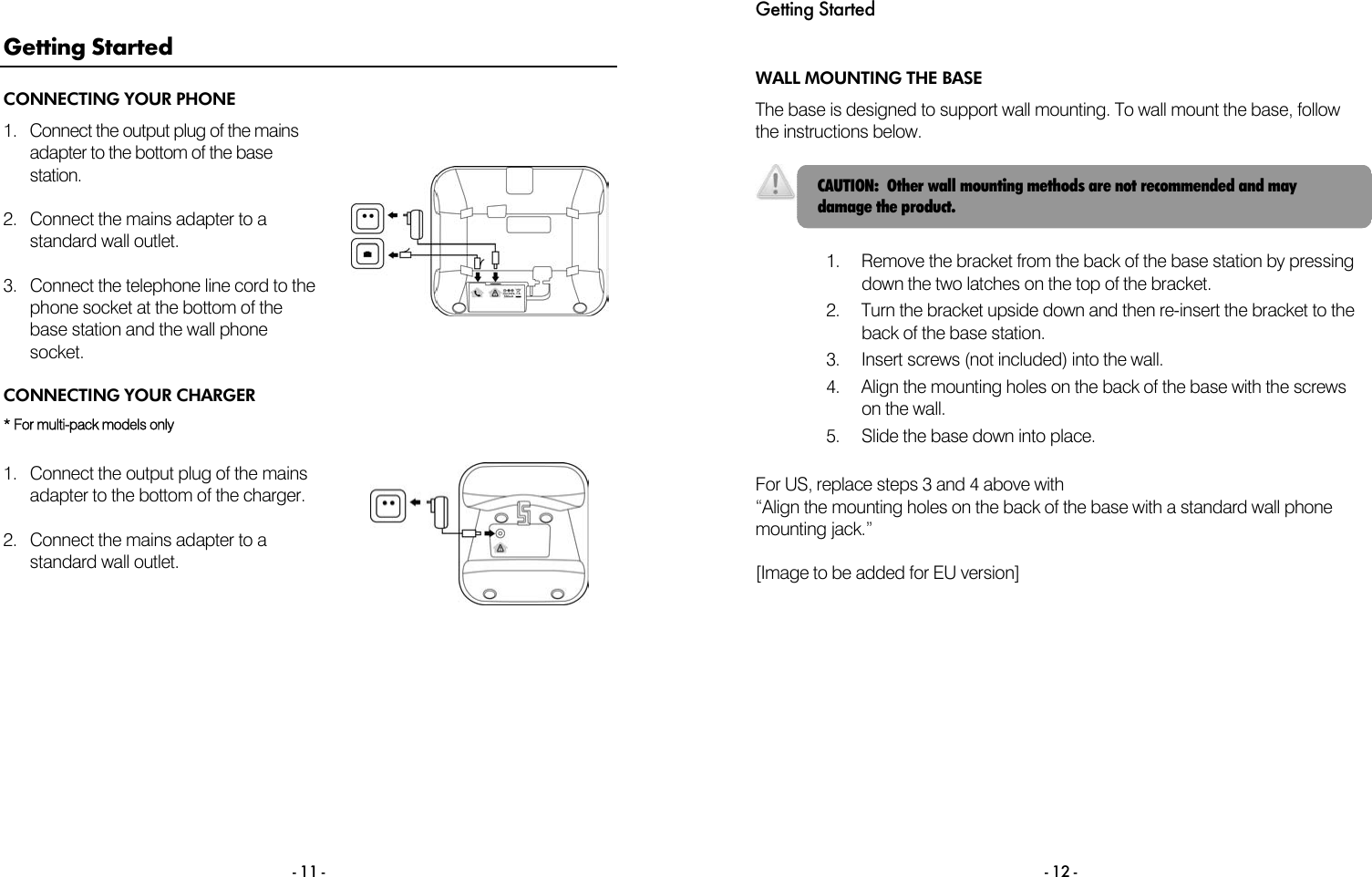 Getting Started

CONNECTING YOUR PHONE

1. Connect the output plug of the mains adapter to the bottom of the base station.

2. Connect the mains adapter to a standard wall outlet.

3. Connect the telephone line cord to the phone socket at the bottom of the base station and the wall phone socket.

CONNECTING YOUR CHARGER

* For multi-pack models only

1. Connect the output plug of the mains adapter to the bottom of the charger.

2. Connect the mains adapter to a standard wall outlet.

- 11 -

Getting Started

WALL MOUNTING THE BASE

The base is designed to support wall mounting. To wall mount the base, follow the instructions below.

CAUTION: Other wall mounting methods are not recommended and may damage the product.

1. Remove the bracket from the back of the base station by pressing down the two latches on the top of the bracket.

2. Turn the bracket upside down and then re-insert the bracket to the back of the base station.

3. Insert screws (not included) into the wall.

4. Align the mounting holes on the back of the base with the screws on the wall.

5. Slide the base down into place.

For US, replace steps 3 and 4 above with
“Align the mounting holes on the back of the base with a standard wall phone mounting jack.”

[Image to be added for EU version]

- 12 -