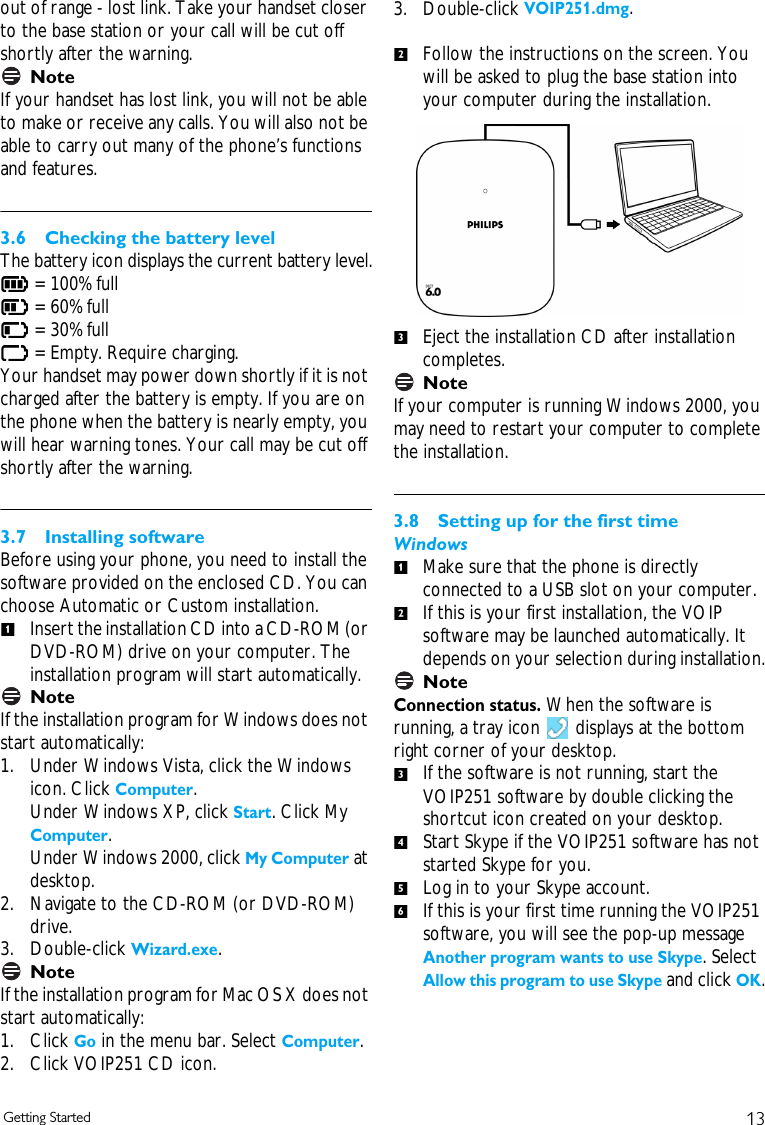 out of range - lost link. Take your handset closer to the base station or your call will be cut off shortly after the warning.

Note
If your handset has lost link, you will not be able to make or receive any calls. You will also not be able to carry out many of the phone's functions and features.

3.6 Checking the battery level
The battery icon displays the current battery level.
= 100% full
= 60% full
= 30% full
= Empty. Require charging.
Your handset may power down shortly if it is not charged after the battery is empty. If you are on the phone when the battery is nearly empty, you will hear warning tones. Your call may be cut off shortly after the warning.

3.7 Installing software
Before using your phone, you need to install the software provided on the enclosed CD. You can choose Automatic or Custom installation.
1 Insert the installation CD into a CD-ROM (or DVD-ROM) drive on your computer. The installation program will start automatically.

Note
If the installation program for Windows does not start automatically:
1. Under Windows Vista, click the Windows icon. Click Computer.
Under Windows XP, click Start. Click My Computer.
Under Windows 2000, click My Computer at desktop.
2. Navigate to the CD-ROM (or DVD-ROM) drive.
3. Double-click Wizard.exe.

Note
If the installation program for Mac OS X does not start automatically:
1. Click Go in the menu bar. Select Computer.
2. Click VOIP251 CD icon.
3. Double-click VOIP251.dmg.

2 Follow the instructions on the screen. You will be asked to plug the base station into your computer during the installation.

PHILIPS
6.0

3 Eject the installation CD after installation completes.

Note
If your computer is running Windows 2000, you may need to restart your computer to complete the installation.

3.8 Setting up for the first time
Windows
1 Make sure that the phone is directly connected to a USB slot on your computer.
2 If this is your first installation, the VOIP software may be launched automatically. It depends on your selection during installation.

Note
Connection status. When the software is running, a tray icon displays at the bottom right corner of your desktop.
3 If the software is not running, start the VOIP251 software by double clicking the shortcut icon created on your desktop.
4 Start Skype if the VOIP251 software has not started Skype for you.
5 Log in to your Skype account.
6 If this is your first time running the VOIP251 software, you will see the pop-up message Another program wants to use Skype. Select Allow this program to use Skype and click OK.

Getting Started 13