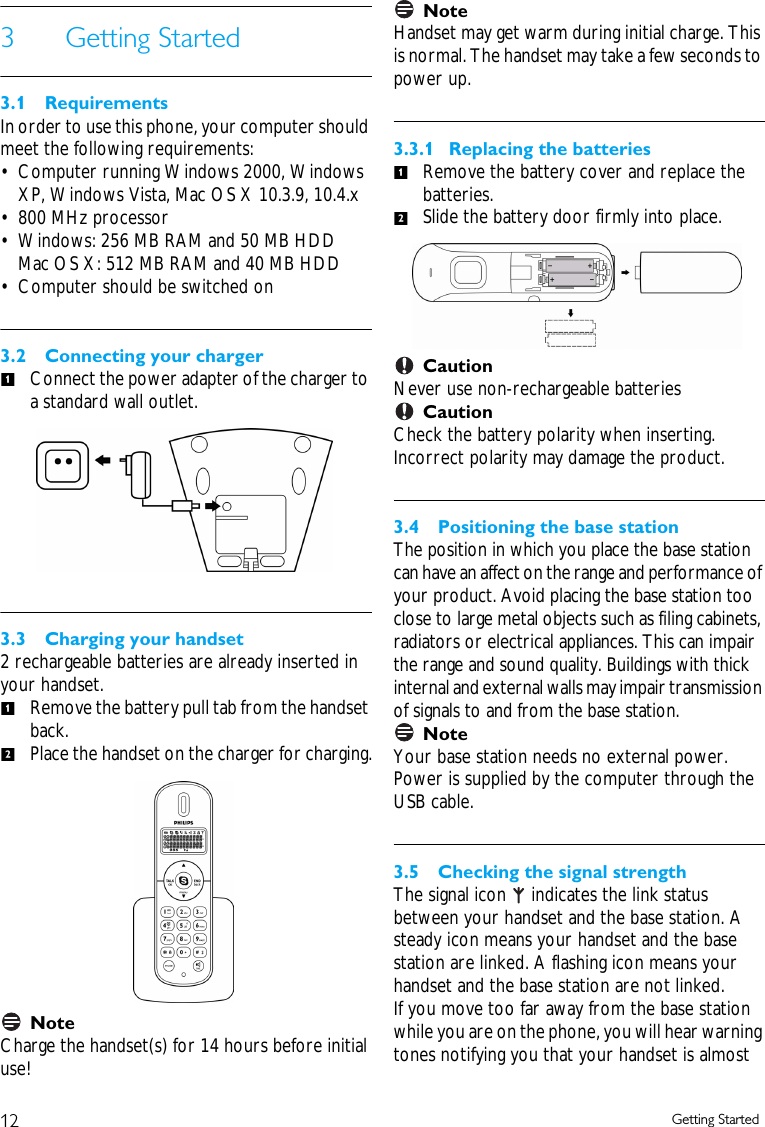 3 Getting Started

3.1 Requirements
In order to use this phone, your computer should meet the following requirements:
• Computer running Windows 2000, Windows XP, Windows Vista, Mac OS X 10.3.9, 10.4.x
• 800 MHz processor
• Windows: 256 MB RAM and 50 MB HDD Mac OS X: 512 MB RAM and 40 MB HDD
• Computer should be switched on

3.2 Connecting your charger
1 Connect the power adapter of the charger to a standard wall outlet.

3.3 Charging your handset
2 rechargeable batteries are already inserted in your handset.
1 Remove the battery pull tab from the handset back.
2 Place the handset on the charger for charging.

PHILIPS

Note
Charge the handset(s) for 14 hours before initial use!

Note
Handset may get warm during initial charge. This is normal. The handset may take a few seconds to power up.

3.3.1 Replacing the batteries
1 Remove the battery cover and replace the batteries.
2 Slide the battery door firmly into place.

Caution
Never use non-rechargeable batteries
Caution
Check the battery polarity when inserting. Incorrect polarity may damage the product.

3.4 Positioning the base station
The position in which you place the base station can have an affect on the range and performance of your product. Avoid placing the base station too close to large metal objects such as filing cabinets, radiators or electrical appliances. This can impair the range and sound quality. Buildings with thick internal and external walls may impair transmission of signals to and from the base station.
Note
Your base station needs no external power. Power is supplied by the computer through the USB cable.

3.5 Checking the signal strength
The signal icon indicates the link status between your handset and the base station. A steady icon means your handset and the base station are linked. A flashing icon means your handset and the base station are not linked.
If you move too far away from the base station while you are on the phone, you will hear warning tones notifying you that your handset is almost

12 Getting Started