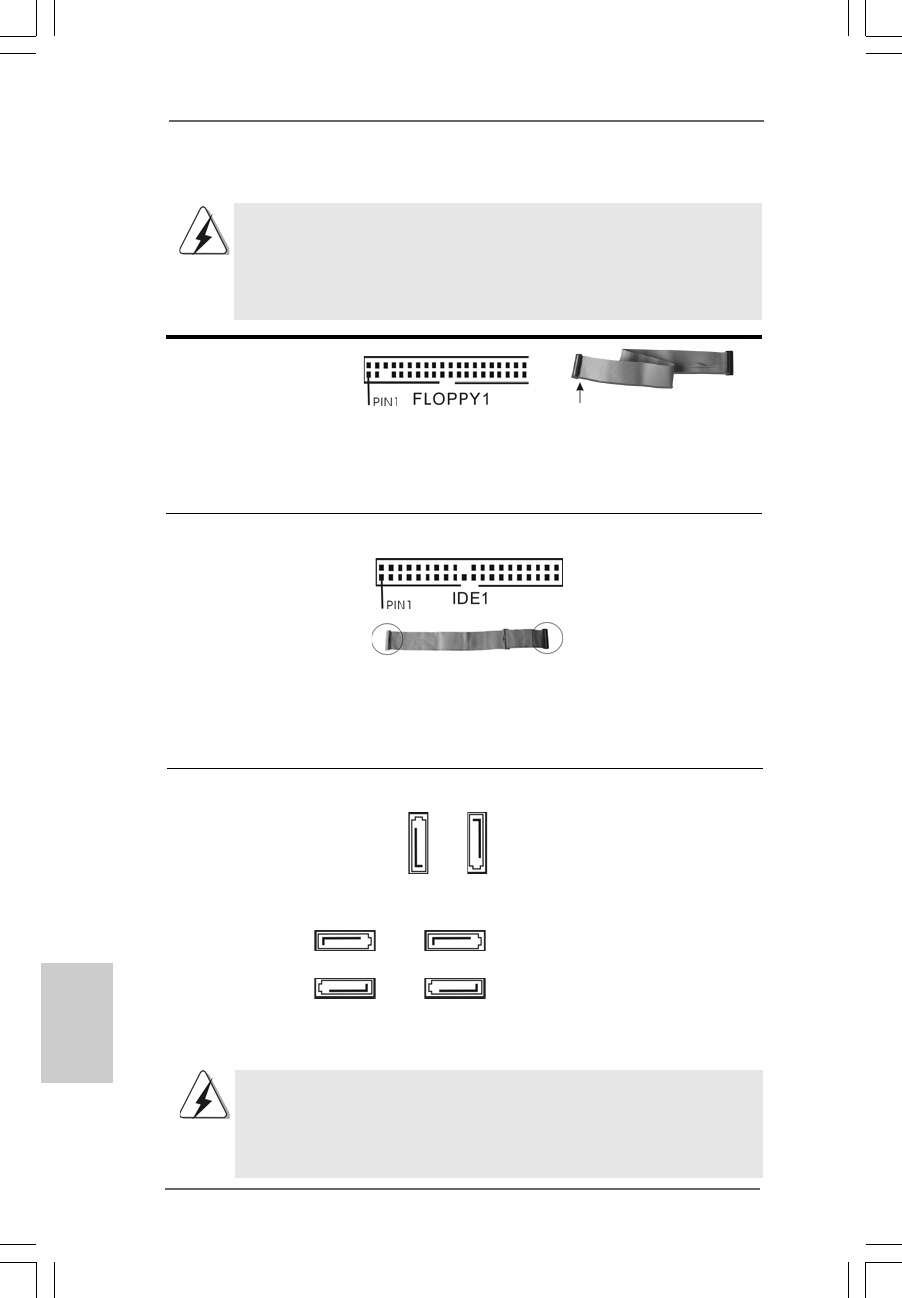 PIN1 FLOPPY1

PIN1 IDE1