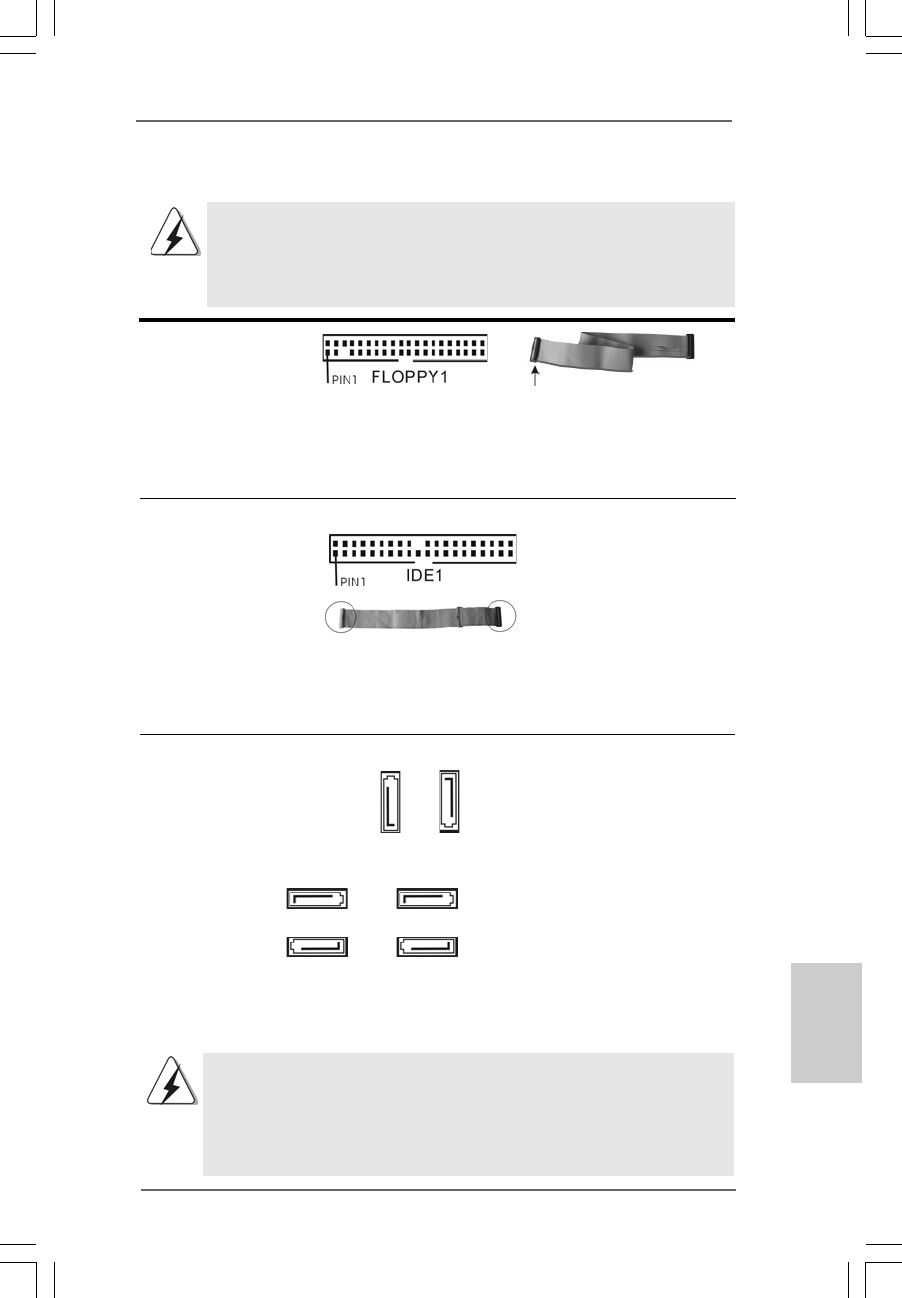 PIN1 FLOPPY1

PIN1 IDE1