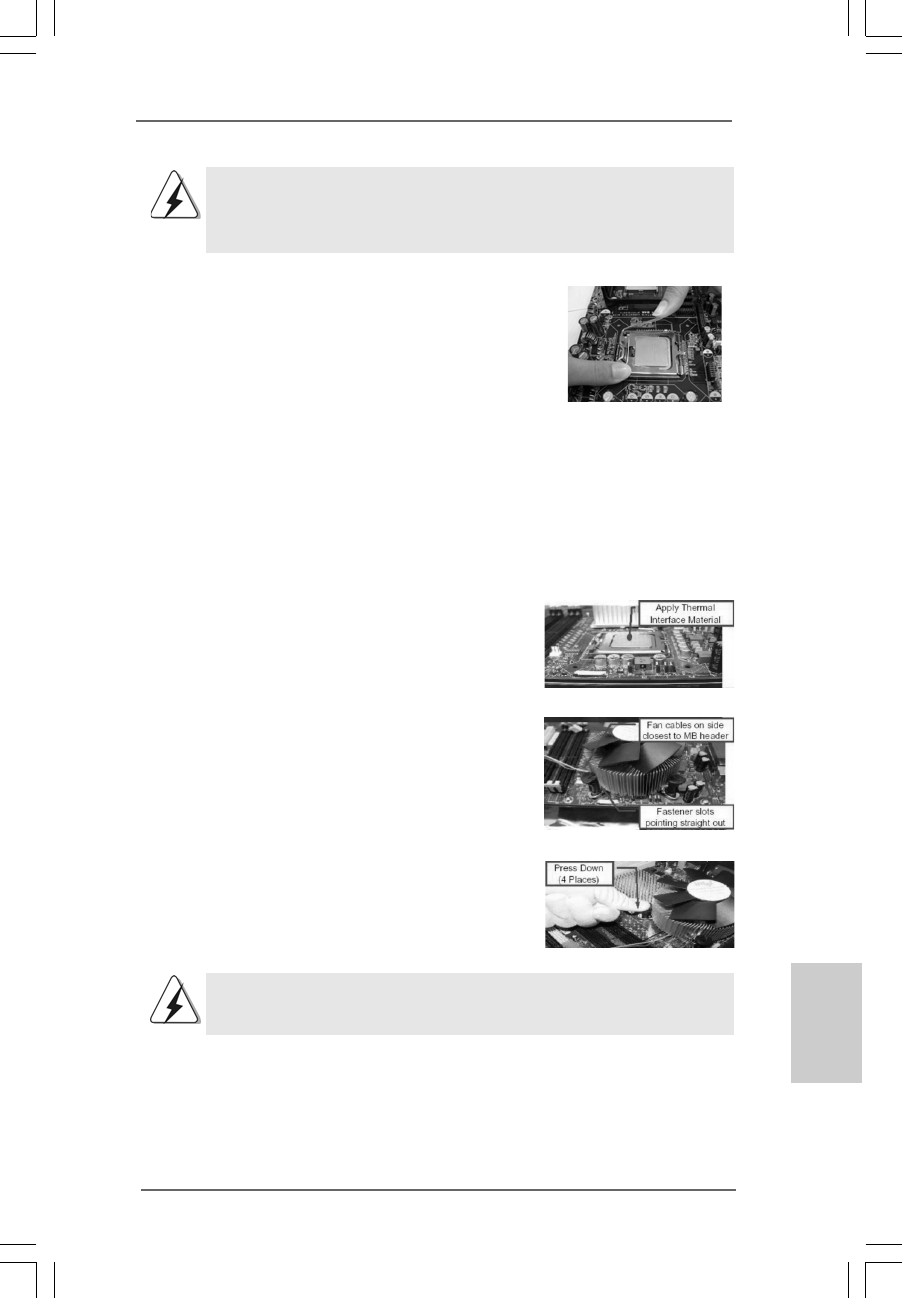 Apply Thermal Interface Material

Fan cables on side closest to MB header

Fastener slots pointing straight out

Press Down (4 Places)