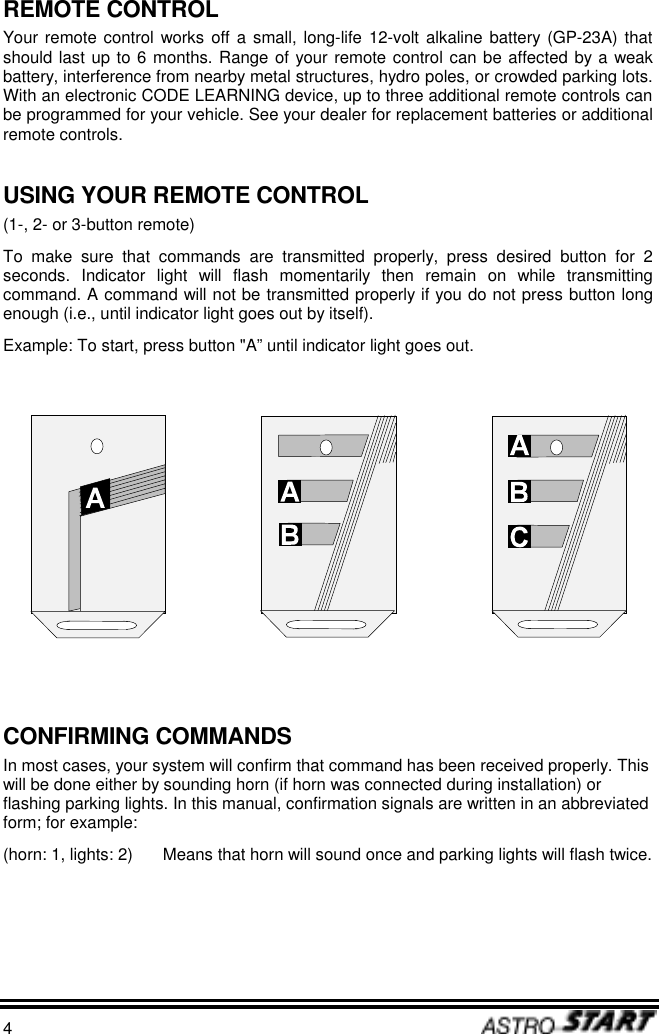 REMOTE CONTROL

Your remote control works off a small, long-life 12-volt alkaline battery (GP-23A) that should last up to 6 months. Range of your remote control can be affected by a weak battery, interference from nearby metal structures, hydro poles, or crowded parking lots. With an electronic CODE LEARNING device, up to three additional remote controls can be programmed for your vehicle. See your dealer for replacement batteries or additional remote controls.

USING YOUR REMOTE CONTROL

(1-, 2- or 3-button remote)

To make sure that commands are transmitted properly, press desired button for 2 seconds. Indicator light will flash momentarily then remain on while transmitting command. A command will not be transmitted properly if you do not press button long enough (i.e., until indicator light goes out by itself).

Example: To start, press button "A" until indicator light goes out.

A

A
B

A
B
C

CONFIRMING COMMANDS

In most cases, your system will confirm that command has been received properly. This will be done either by sounding horn (if horn was connected during installation) or flashing parking lights. In this manual, confirmation signals are written in an abbreviated form; for example:

(horn: 1, lights: 2) Means that horn will sound once and parking lights will flash twice.

4

ASTRO START