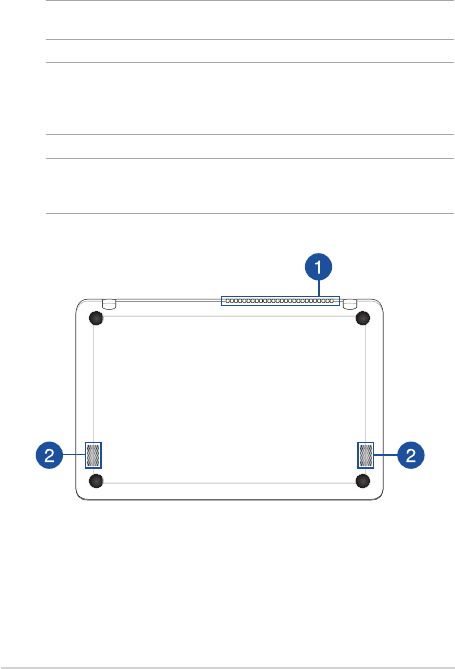 1

2

2