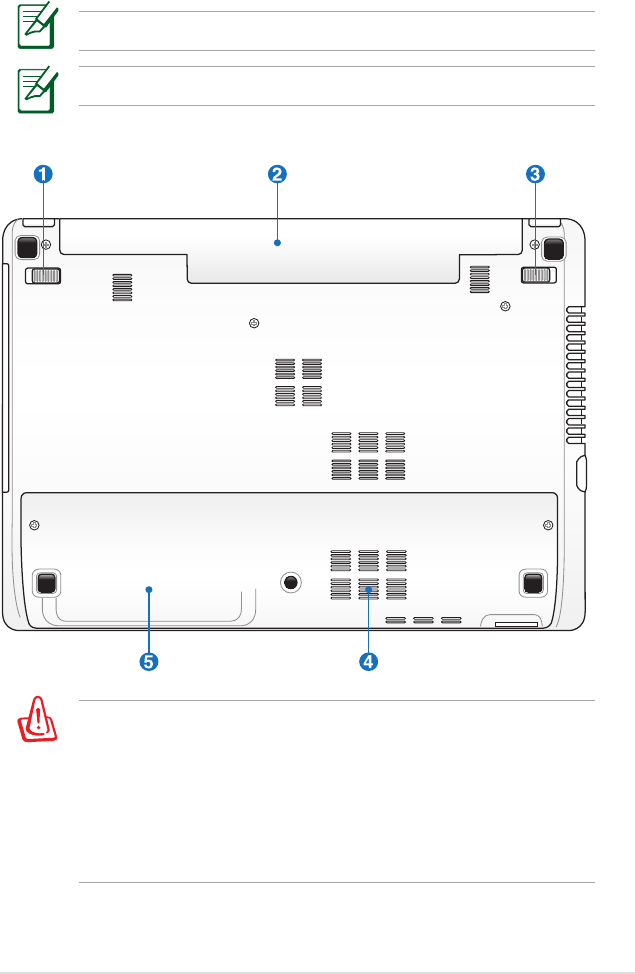 1
2
3
5
4