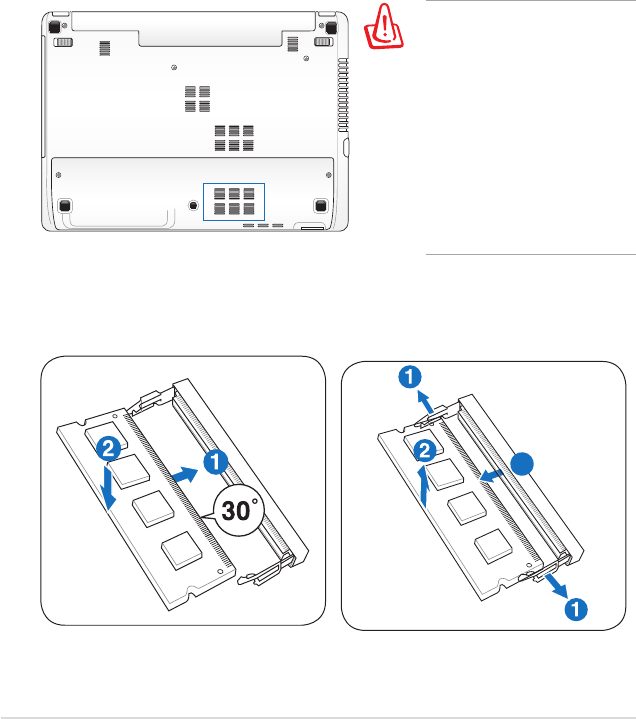 2

1

30°

1

2

1