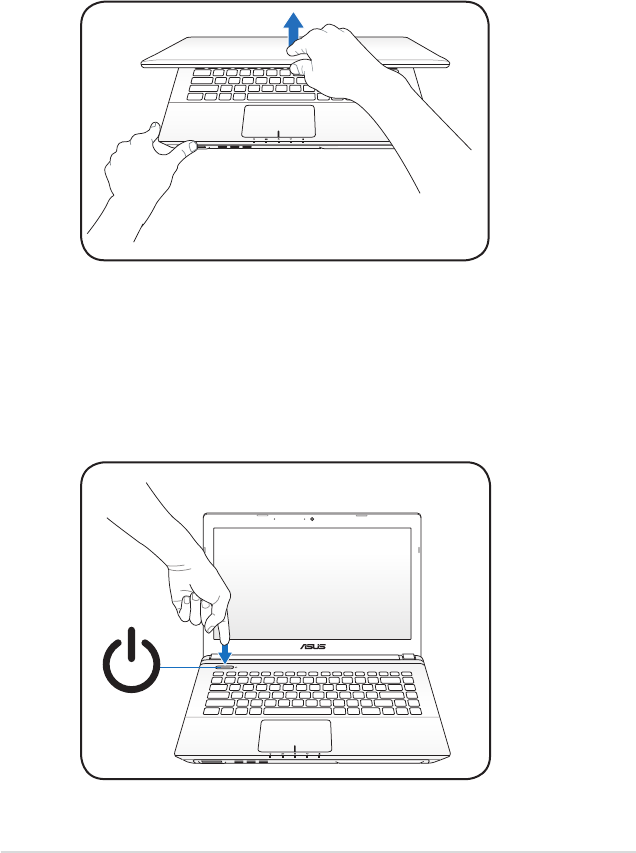 ASUS