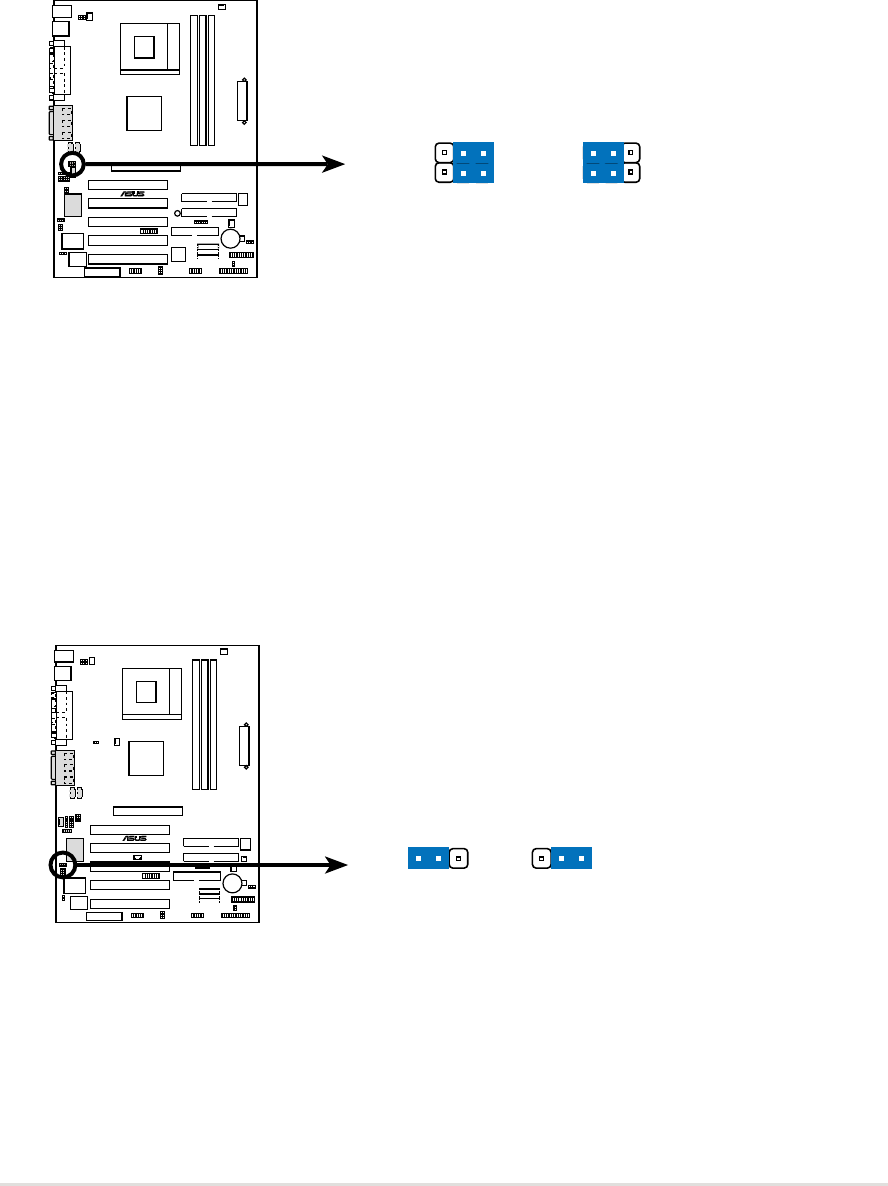 ASUS

ASUS