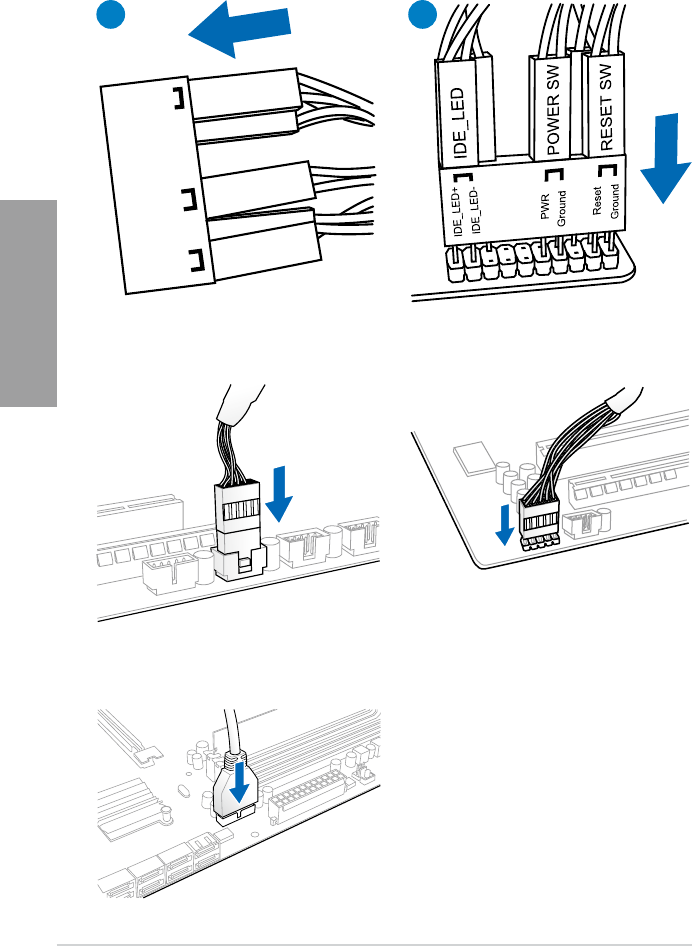 IDE_LED
POWER SW
RESET SW
IDE_LED+
IDE_LED-
PWR
Ground
Reset
Ground