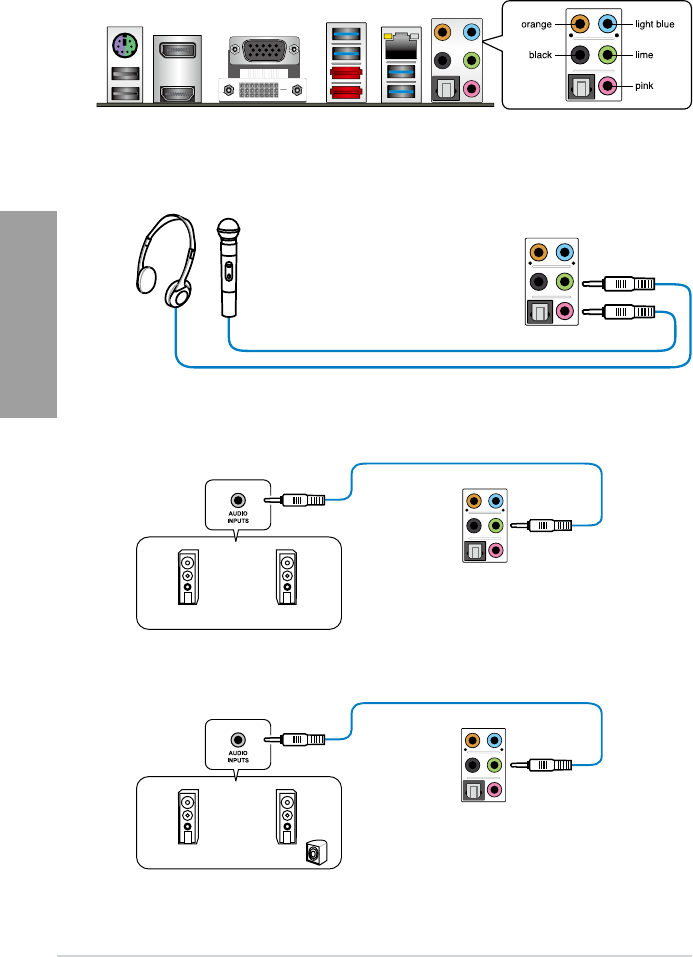 orange
light blue
black
lime
pink

AUDIO INPUTS

AUDIO INPUTS