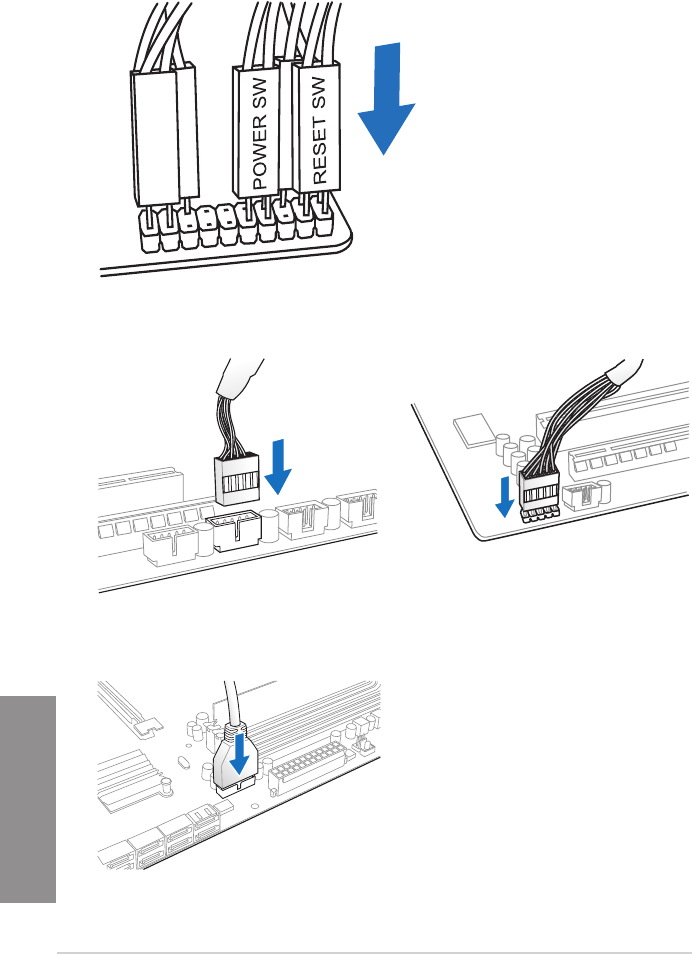 POWER SW

RESET SW