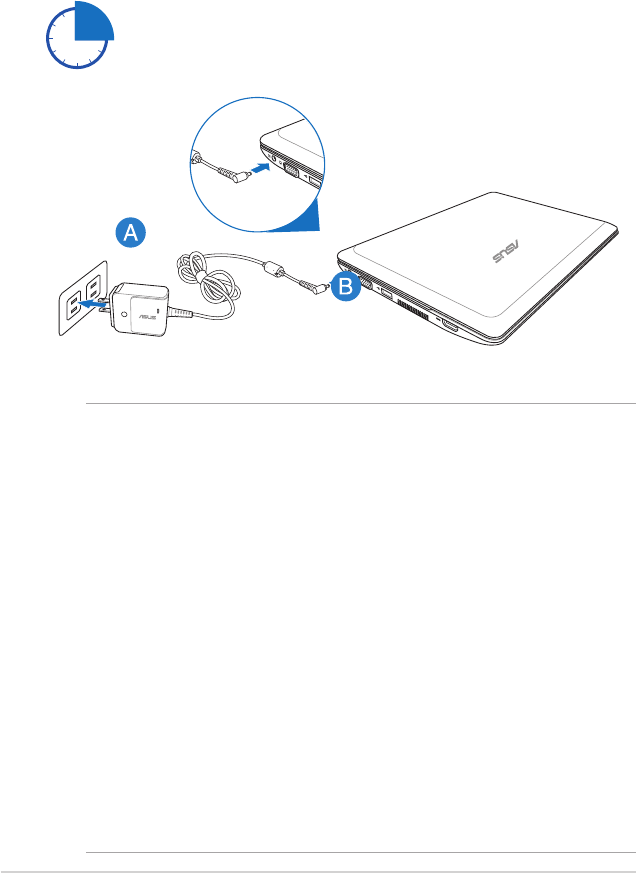 A

B

ASUS

ASUS