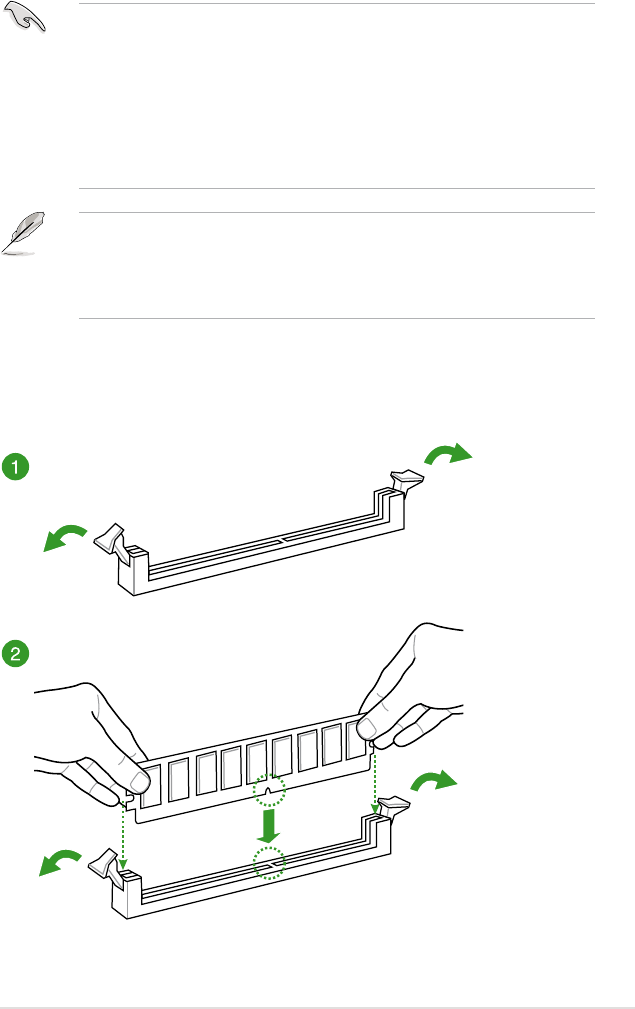 1

2