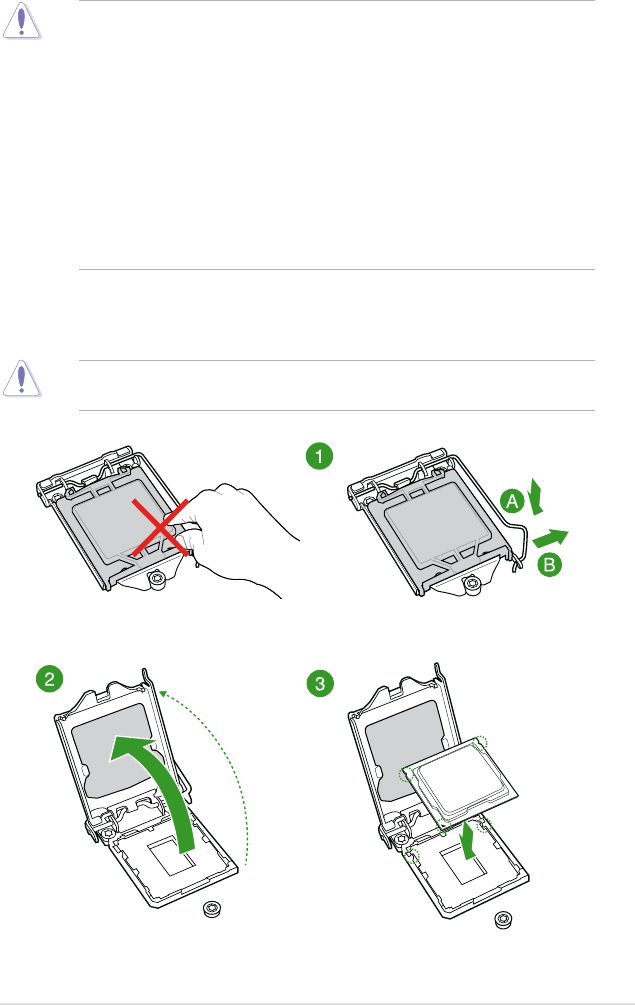 1

A

B

2

3