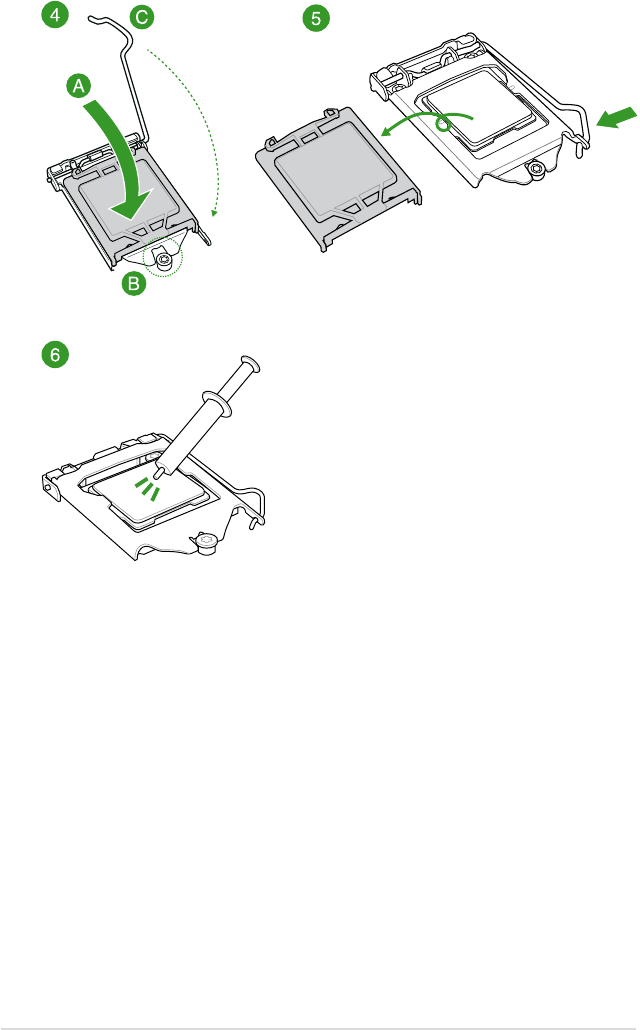 4
C
A
B
5
6