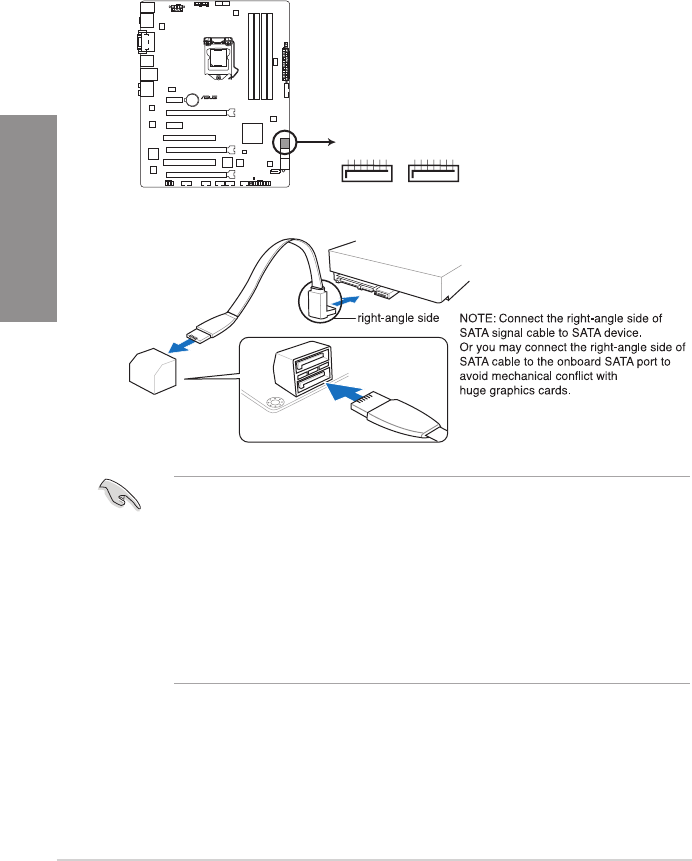 right-angle side

NOTE: Connect the right-angle side of SATA signal cable to SATA device. Or you may connect the right-angle side of SATA cable to the onboard SATA port to avoid mechanical conflict with huge graphics cards.