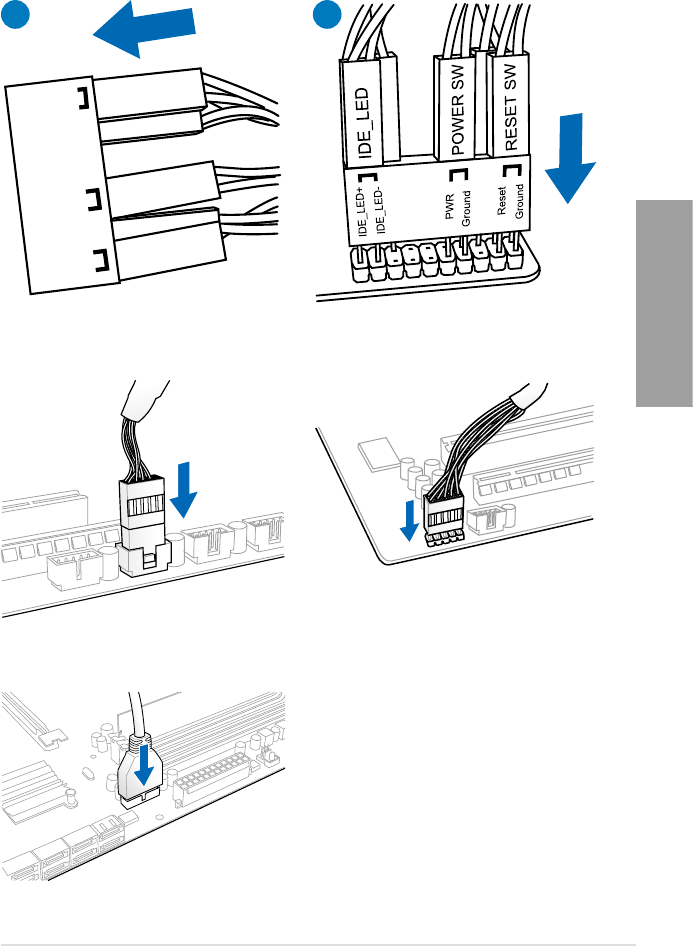 IDE_LED

POWER SW

RESET SW

IDE_LED+
IDE_LED-

PWR
Ground

Reset
Ground