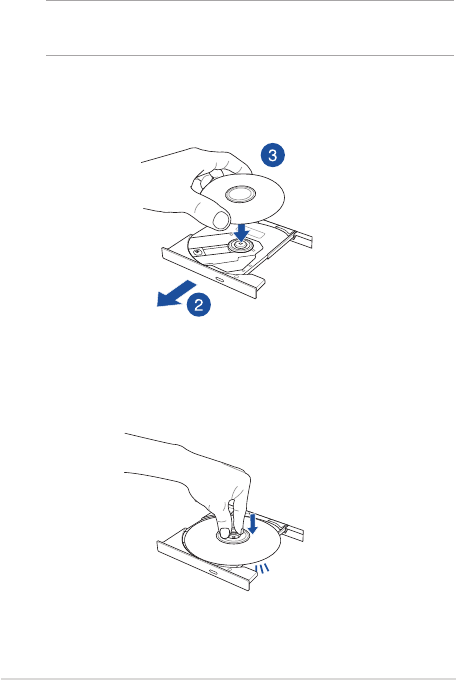 3

2