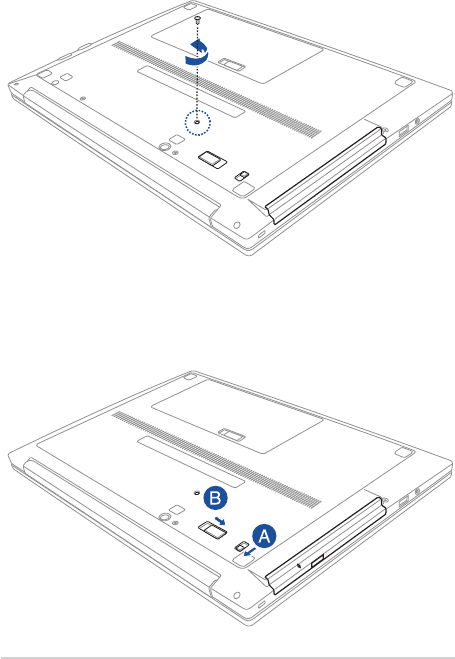 B

A