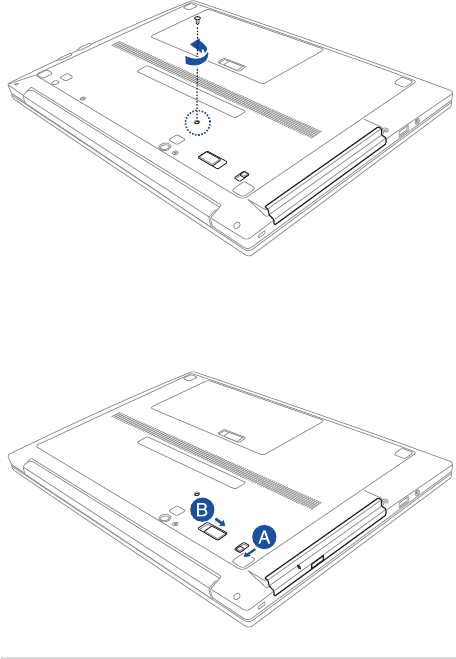 B

A