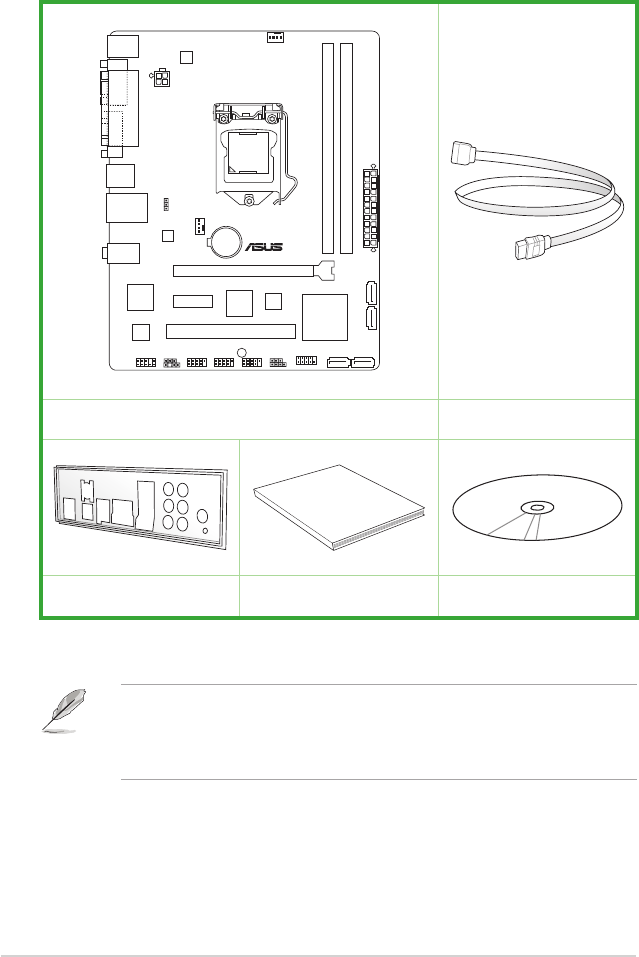 ASUS