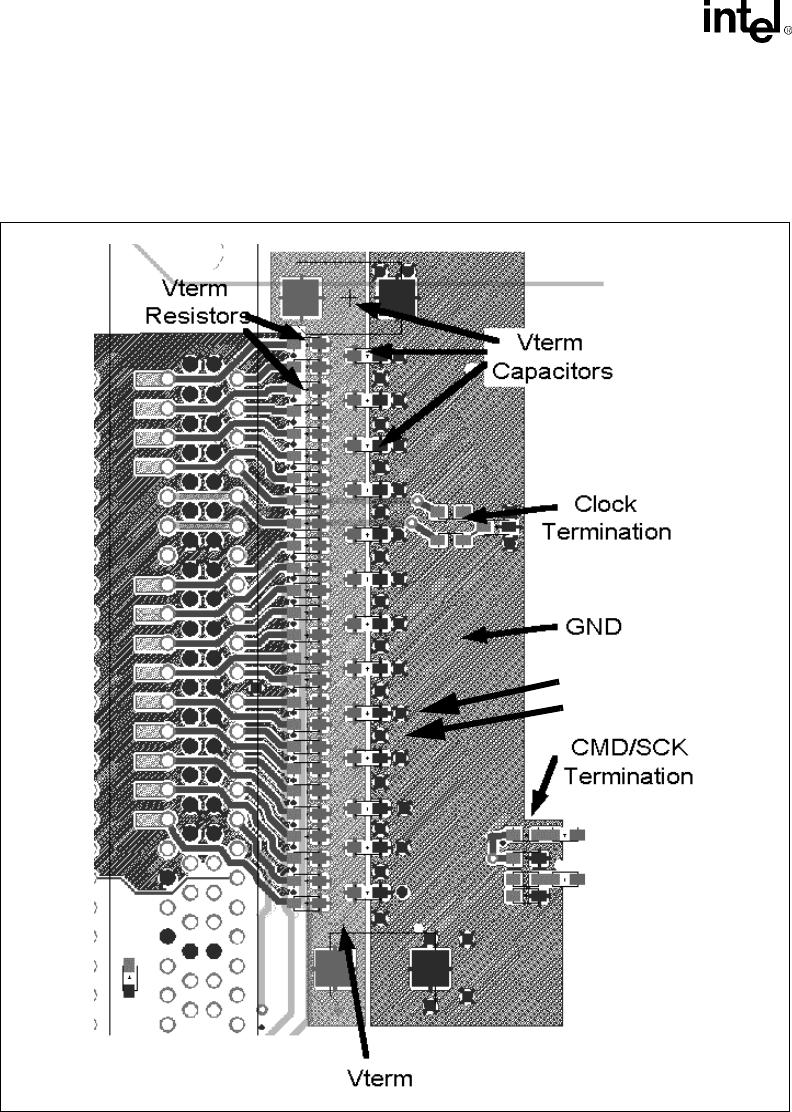 intel®

Vterm Resistors

Vterm Capacitors

Clock Termination

GND

CMD/SCK Termination

Vterm