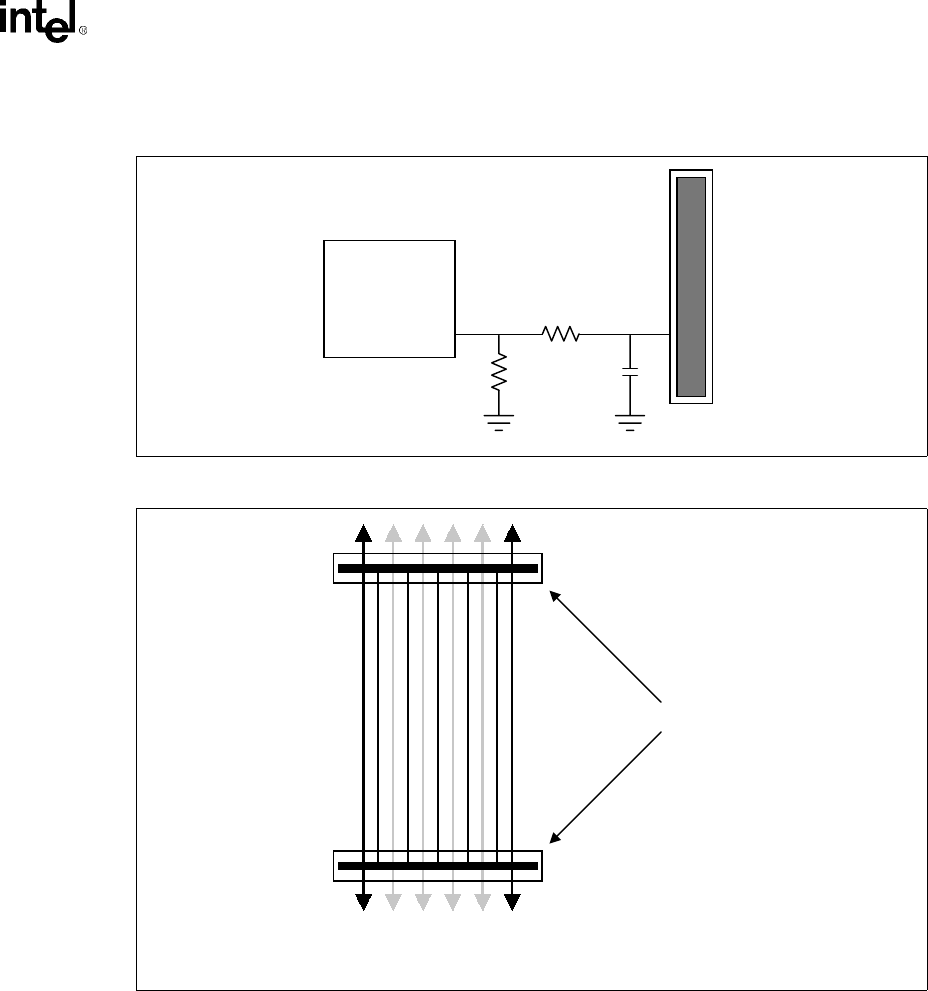 intel®