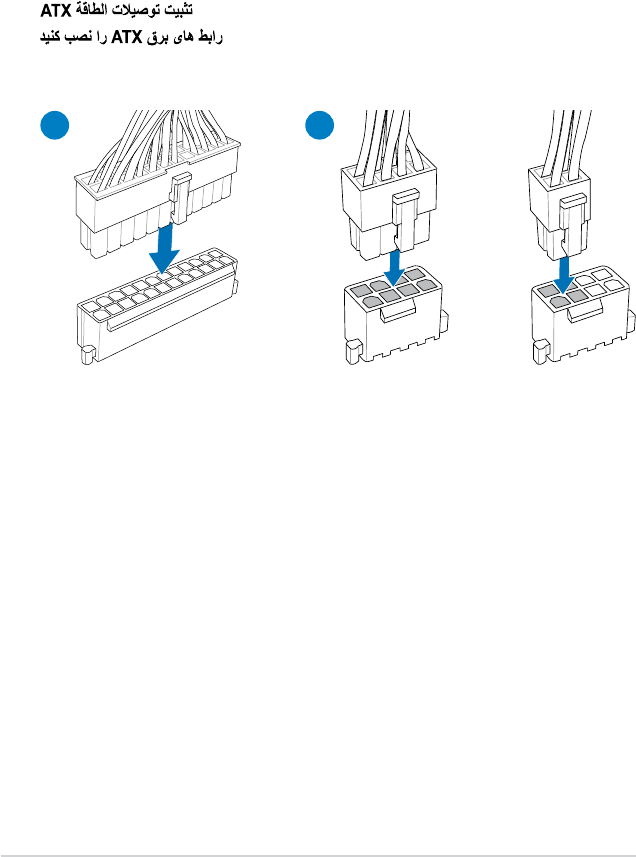 تثبيت توصيلات الطاقة ATX

رابط های برق ATX را نصب کنید