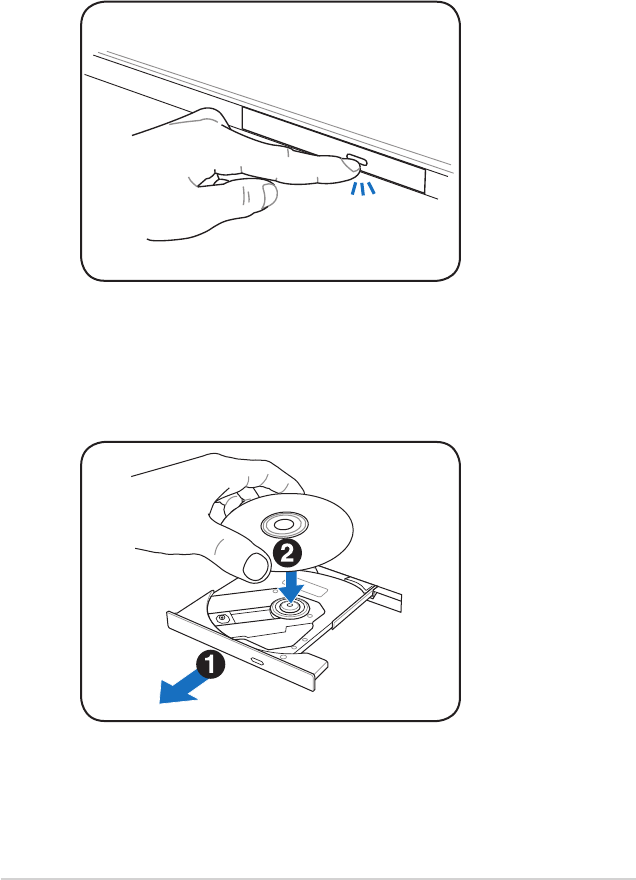 2

1