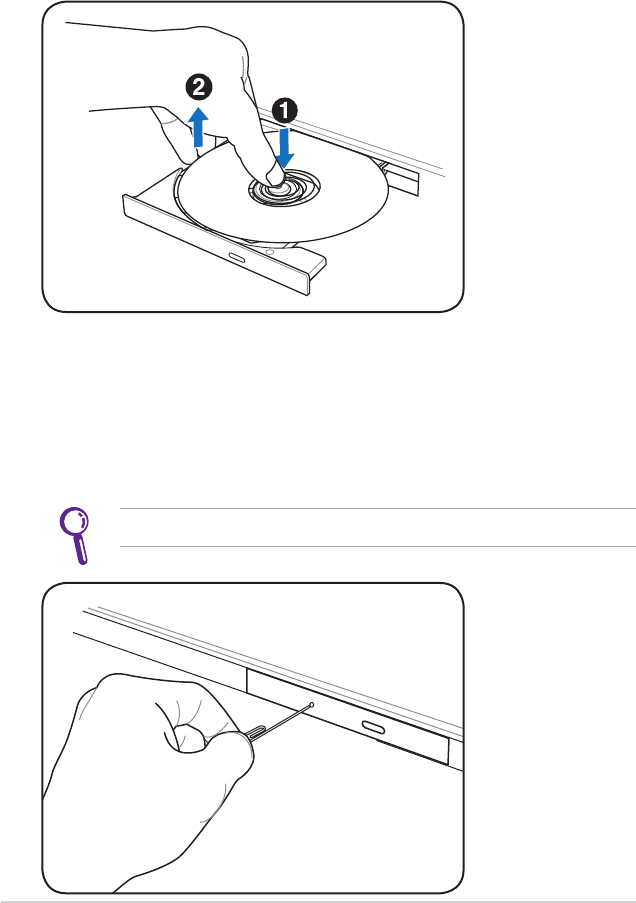 2

1