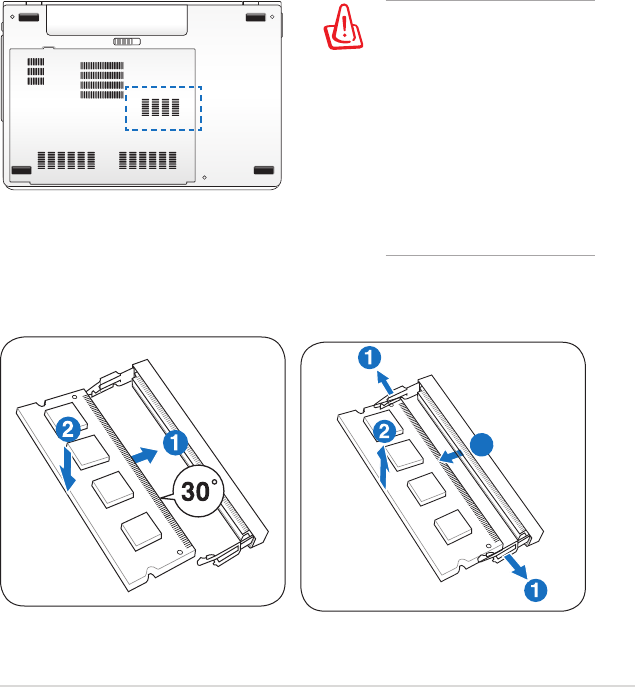 2

1

30°

1

2

1