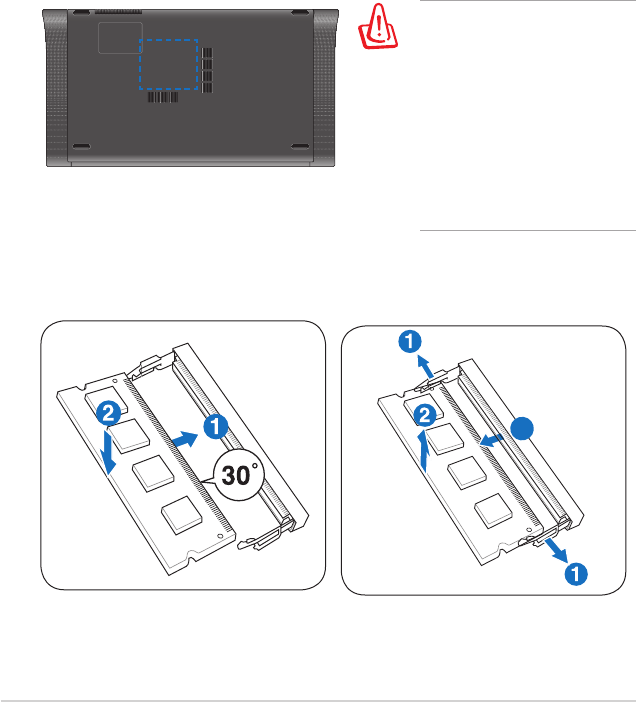 2

1

30°

1

2

1