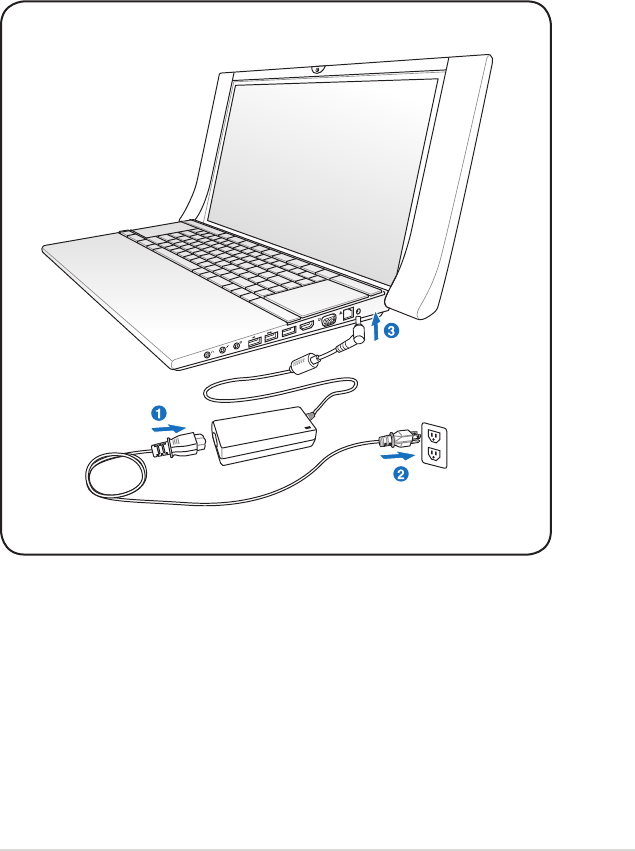 1
2
3