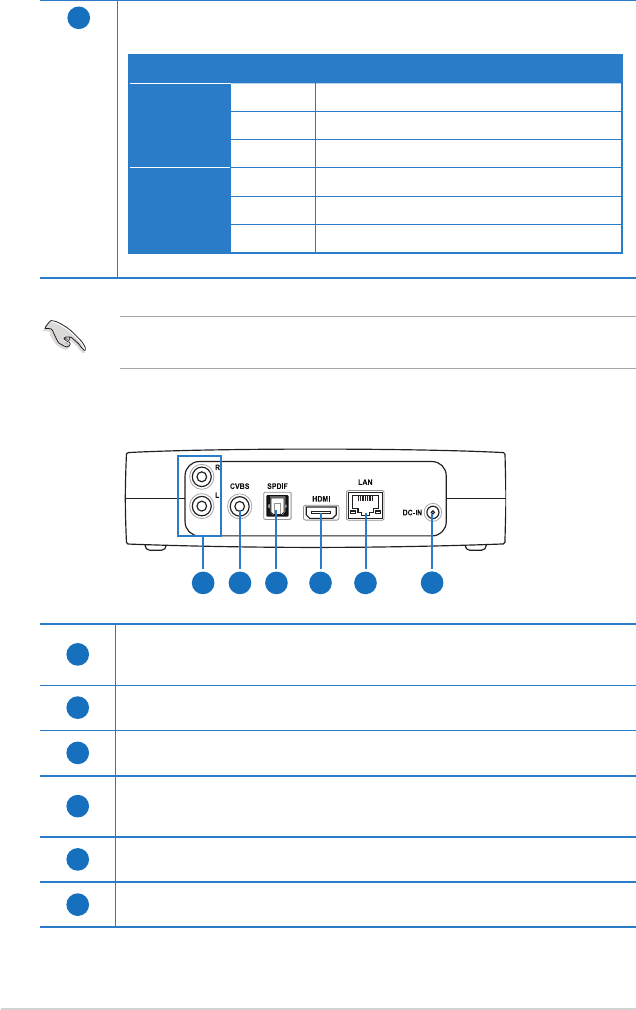 R

L

CVBS

SPDIF

HDMI

LAN

DC-IN