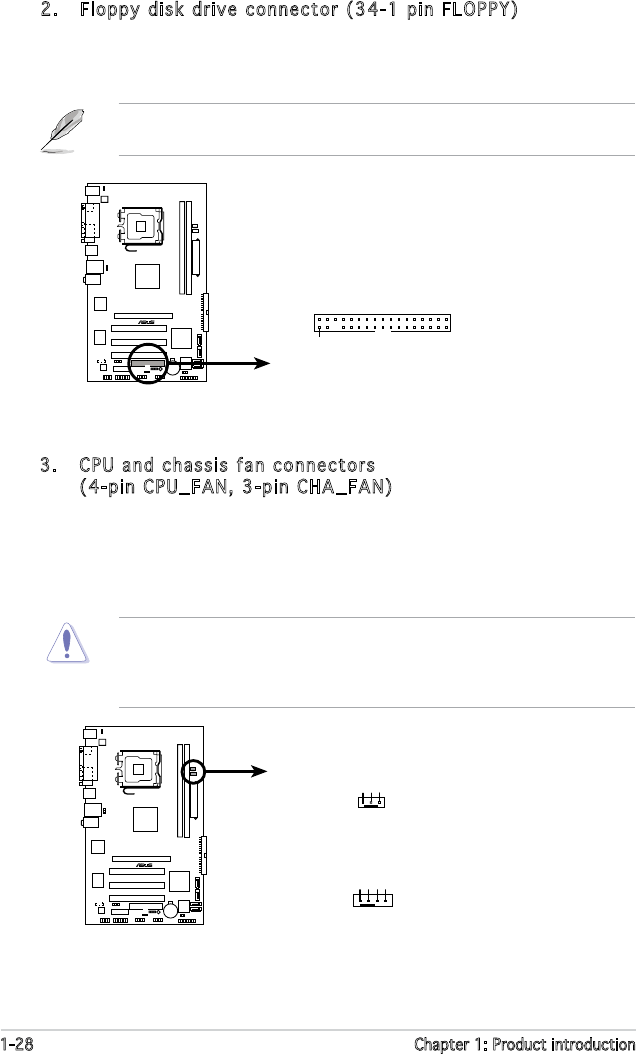 2. Floppy disk drive connector (34-1 pin FLOPPY)

3. CPU and chassis fan connectors
(4-pin CPU_FAN, 3-pin CHA_FAN)

1-28

Chapter 1: Product introduction