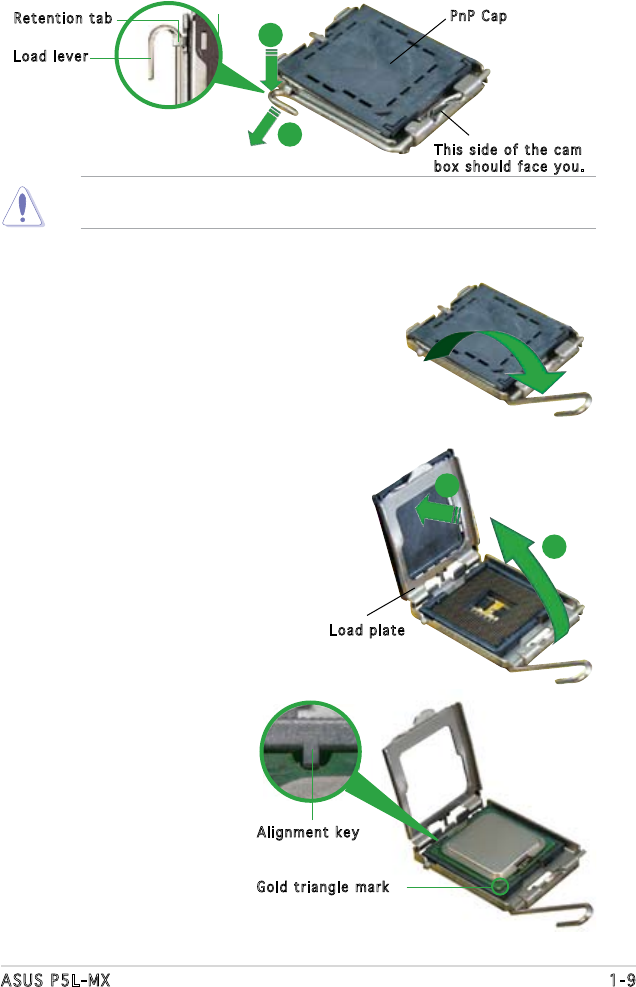 Retention tab

Load lever

PnP Cap

This side of the cam box should face you.

Load plate

Alignment key

Gold triangle mark

ASUS P5L-MX

1-9