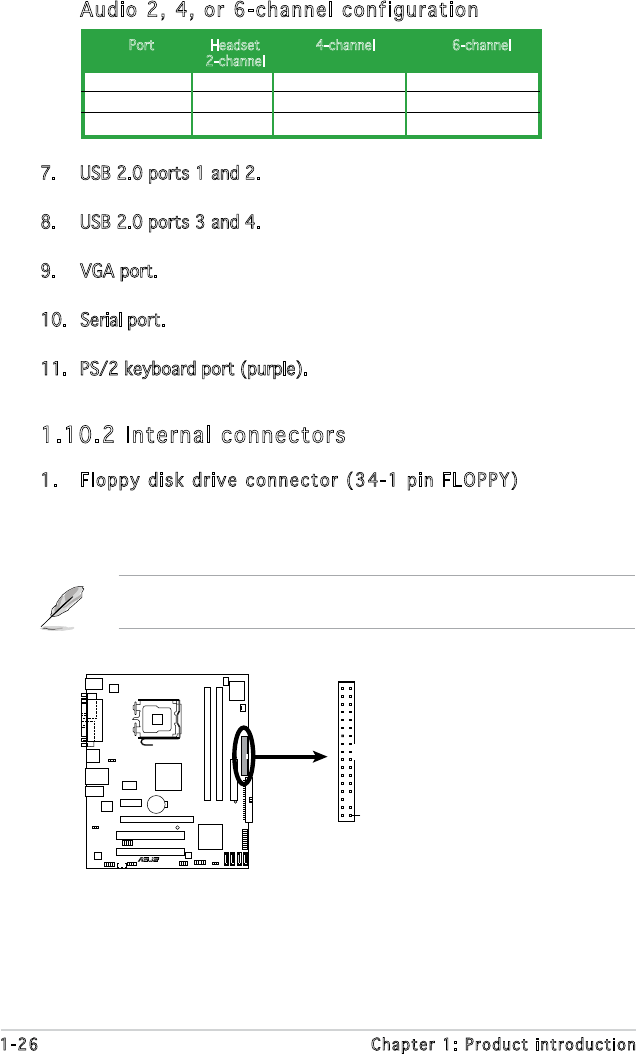 Audio 2, 4, or 6-channel configuration

| Port | Headset 2-channel | 4-channel | 6-channel |
|---|---|---|---|
| | | | |
| | | | |
| | | | |

7. USB 2.0 ports 1 and 2.

8. USB 2.0 ports 3 and 4.

9. VGA port.

10. Serial port.

11. PS/2 keyboard port (purple).

1.10.2 Internal connectors

1. Floppy disk drive connector (34-1 pin FLOPPY)

1-26 Chapter 1: Product introduction