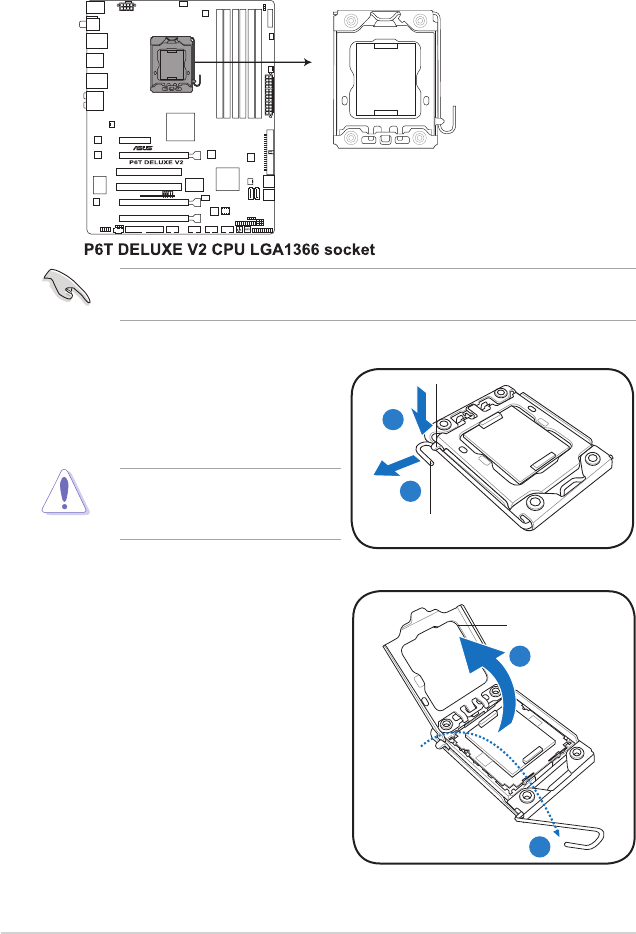 ASUS
P6T DELUXE V2

P6T DELUXE V2 CPU LGA1366 socket