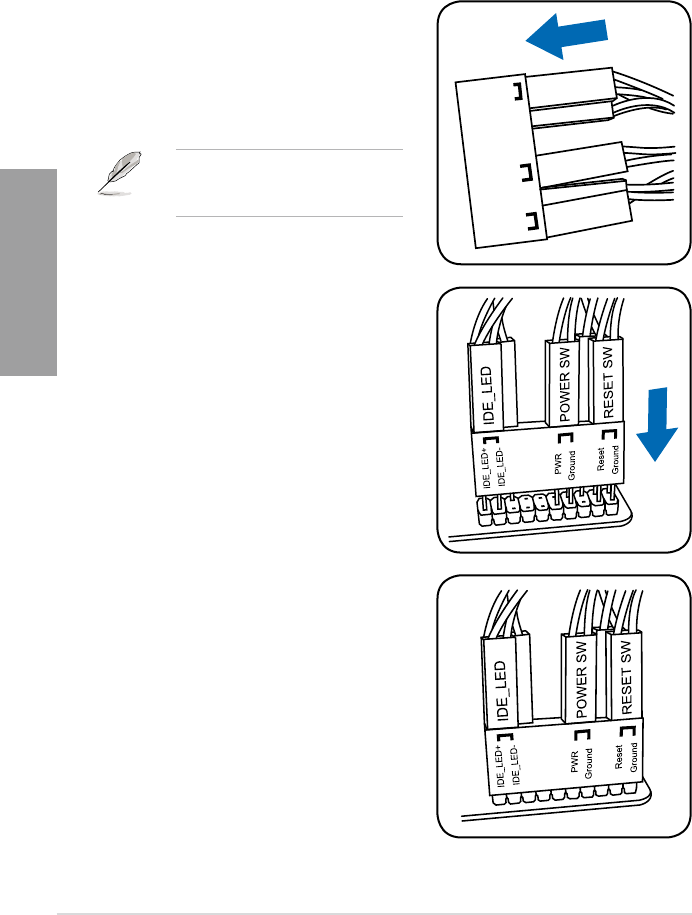 IDE_LED

POWER SW

RESET SW

IDE_LED+
IDE_LED-

PWR
Ground

Reset
Ground

IDE_LED

POWER SW

RESET SW

IDE_LED+
IDE_LED-

PWR
Ground

Reset
Ground