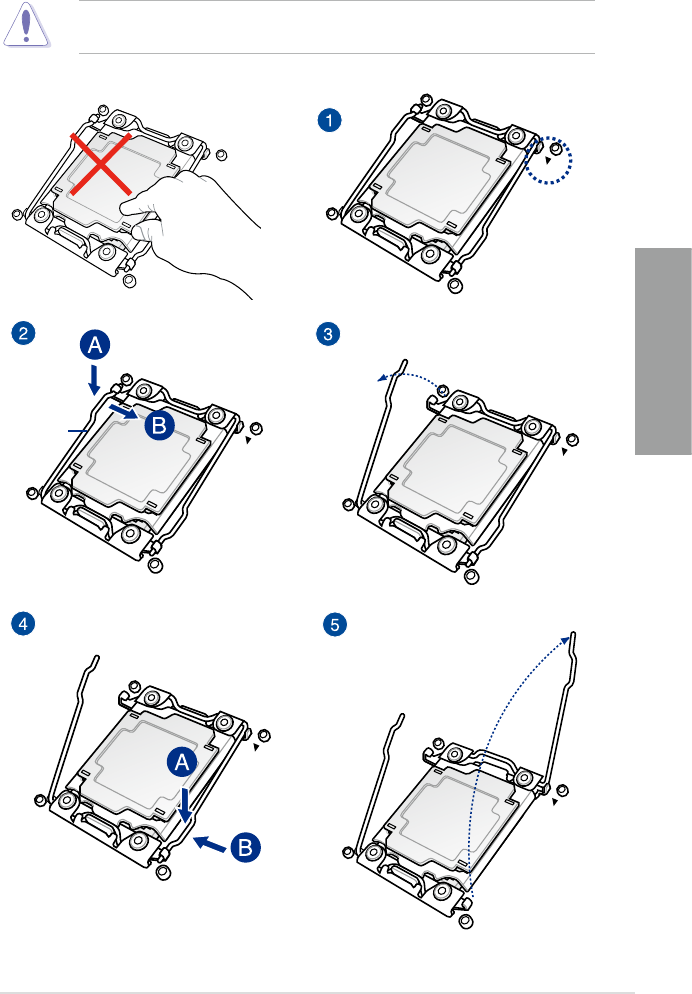 1

2

A

B

3

4

A

B

5