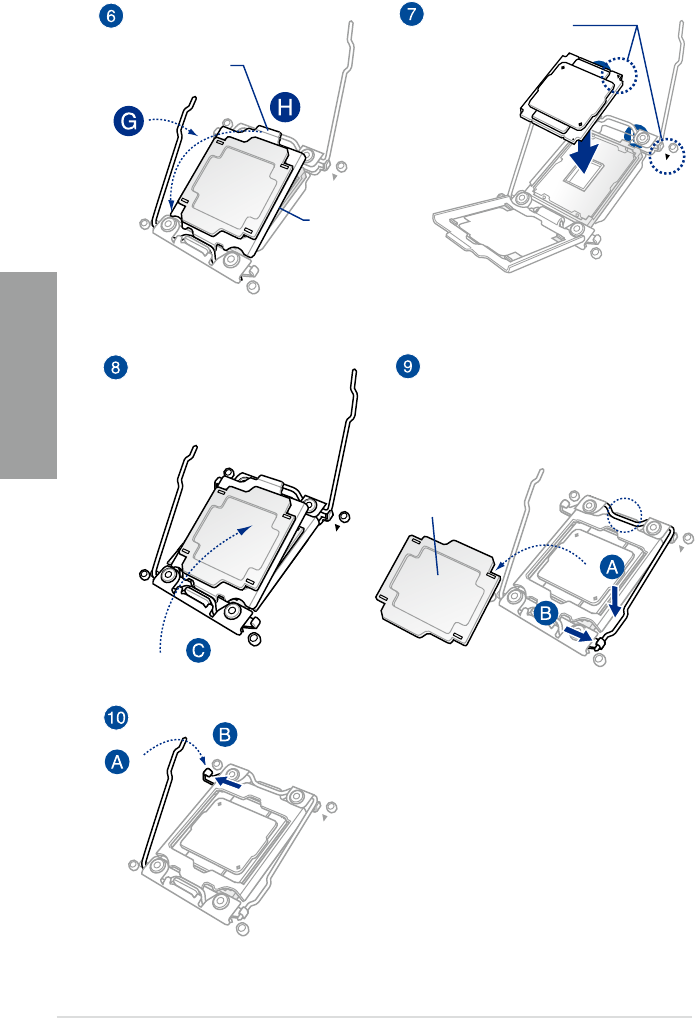 6

G

H

7

8

C

9

A

B

10

A

B