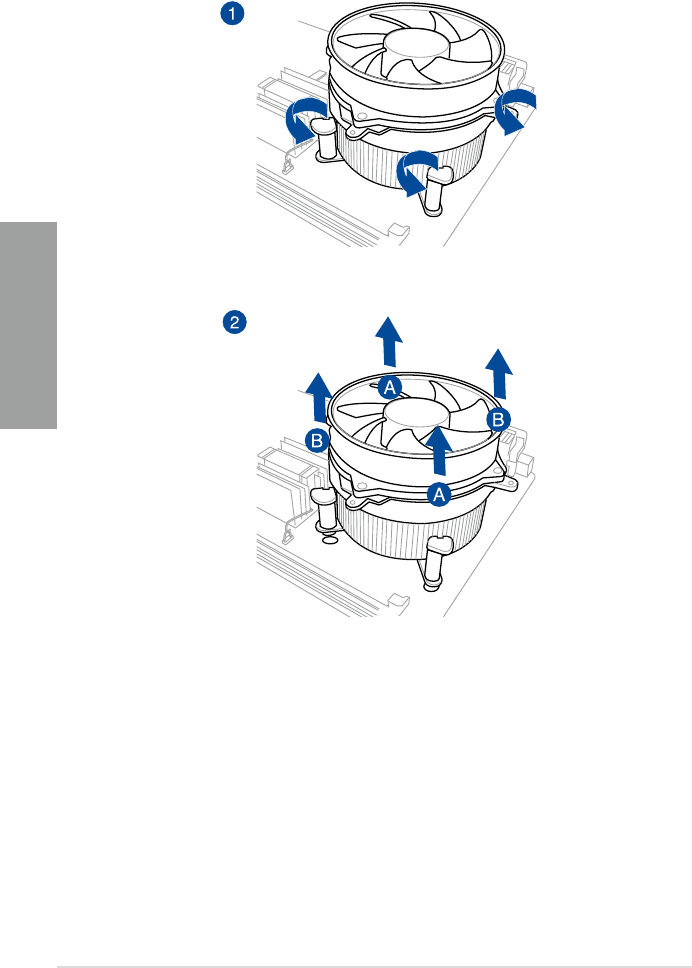 1

2

A

B

B

A