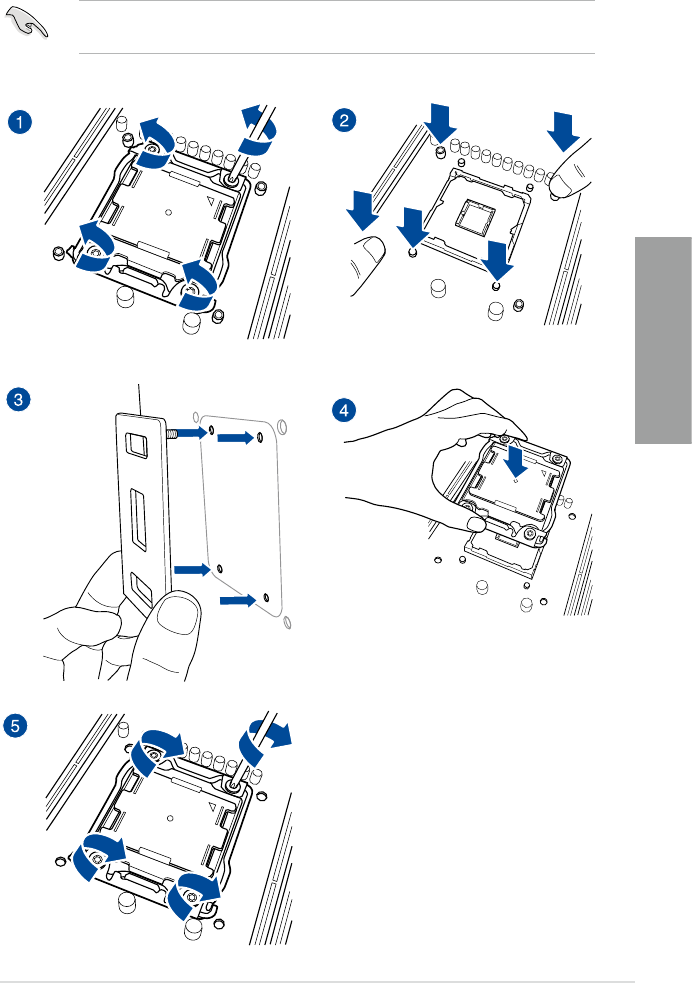 1

2

3

4

5